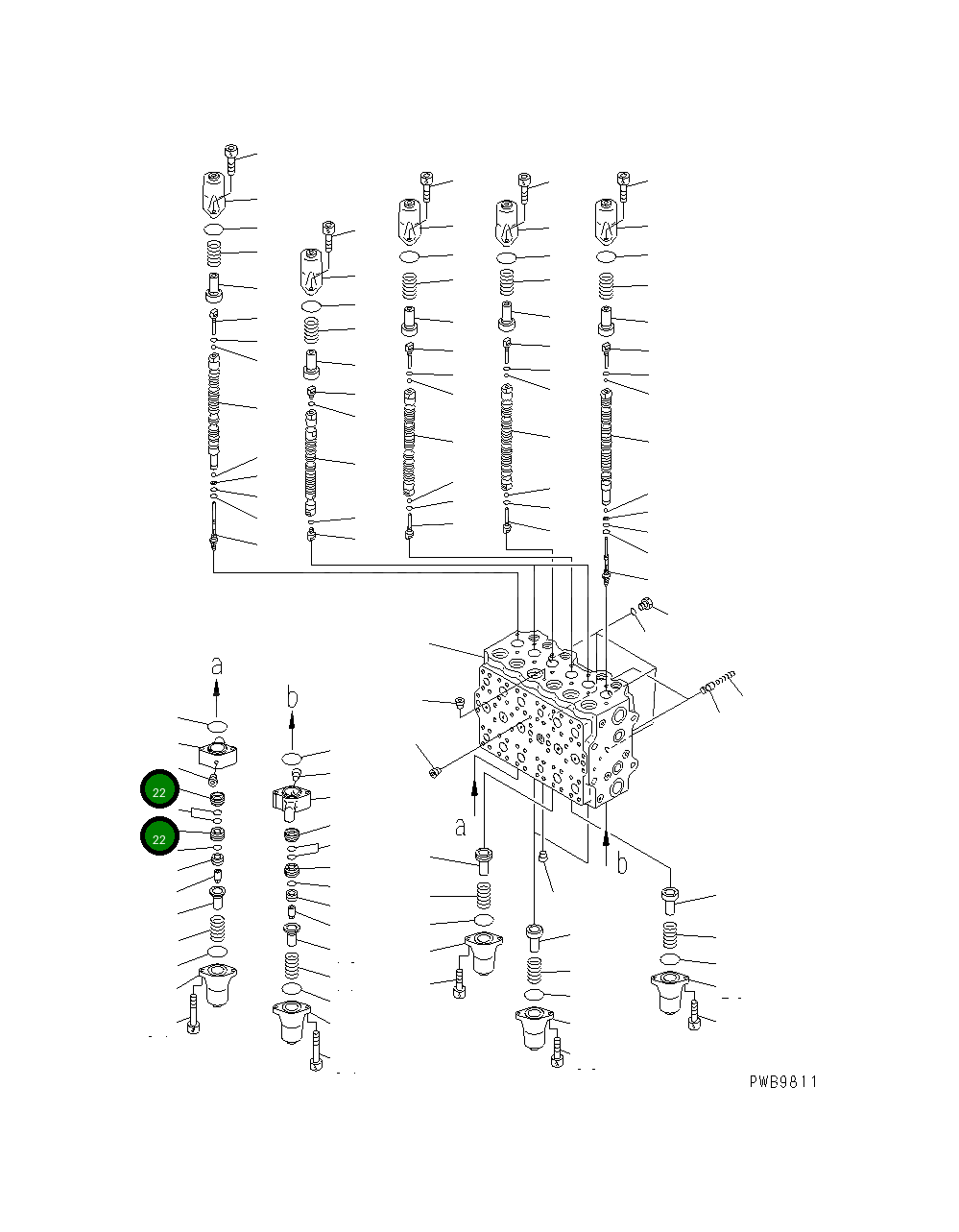 a
b
22
22
a
b
PWB9811