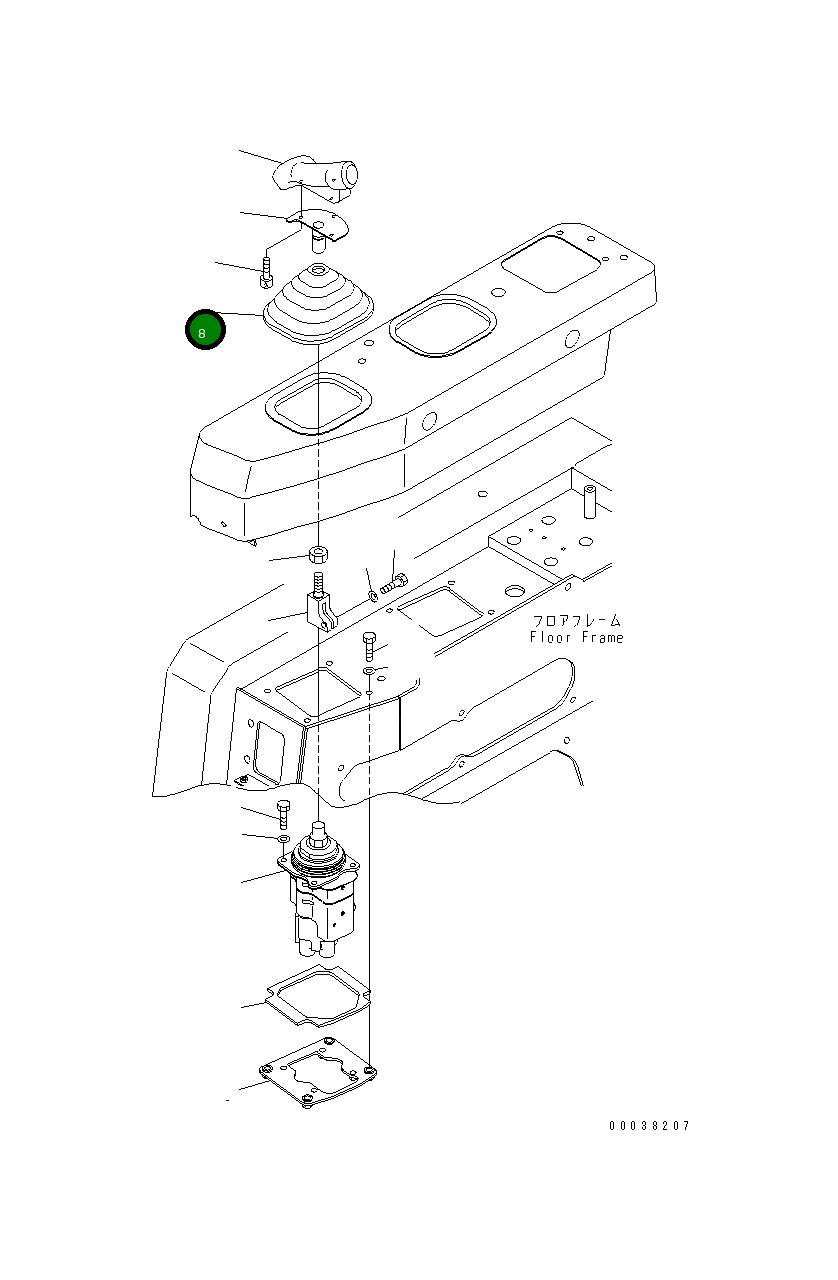 8

フロアフレーム
Floor Frame

00038207