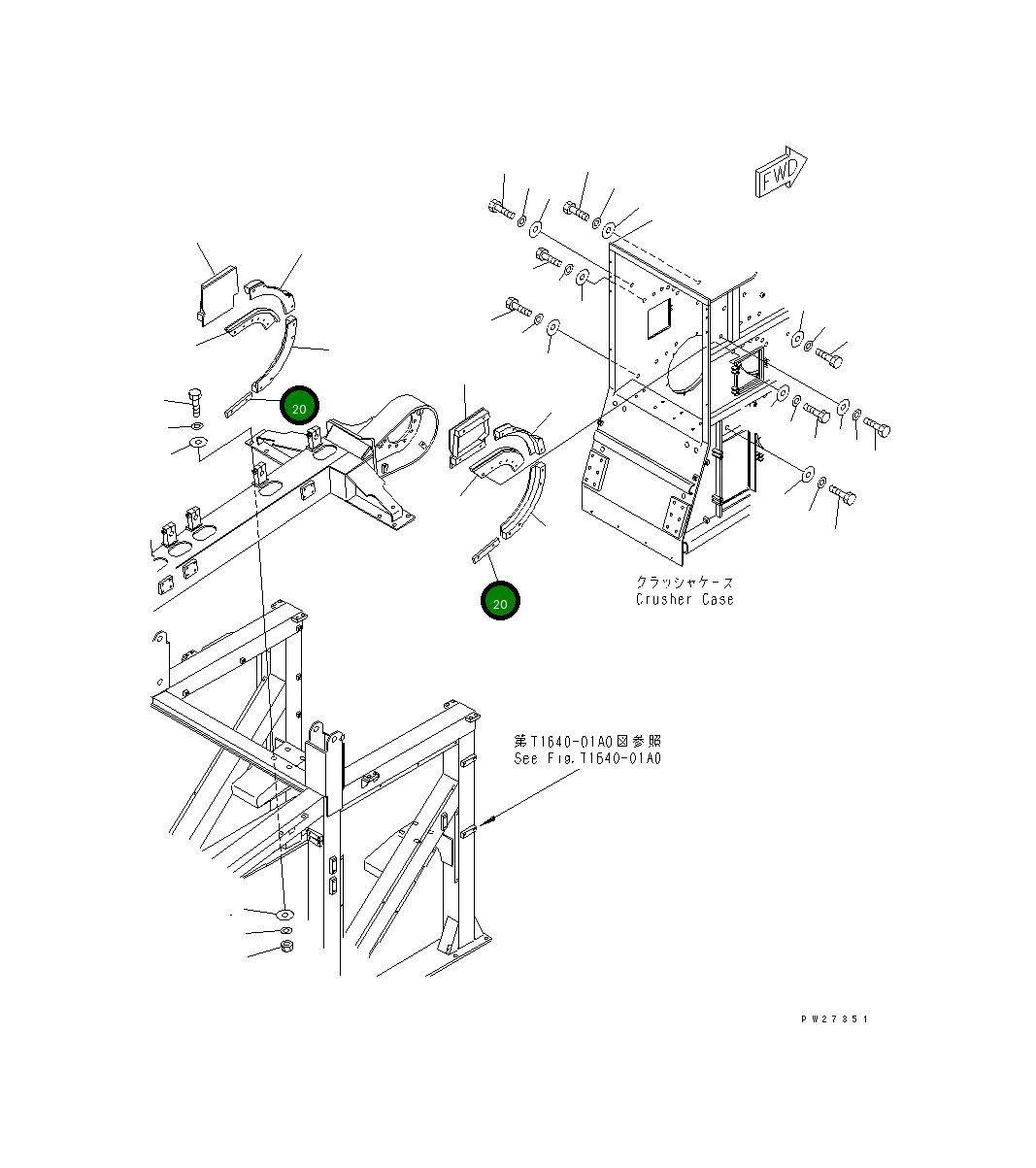 FWD

20

20

クラッシャケース
Crusher Case

第T1640-01A0図参照
See Fig.T1640-01A0

PW27351