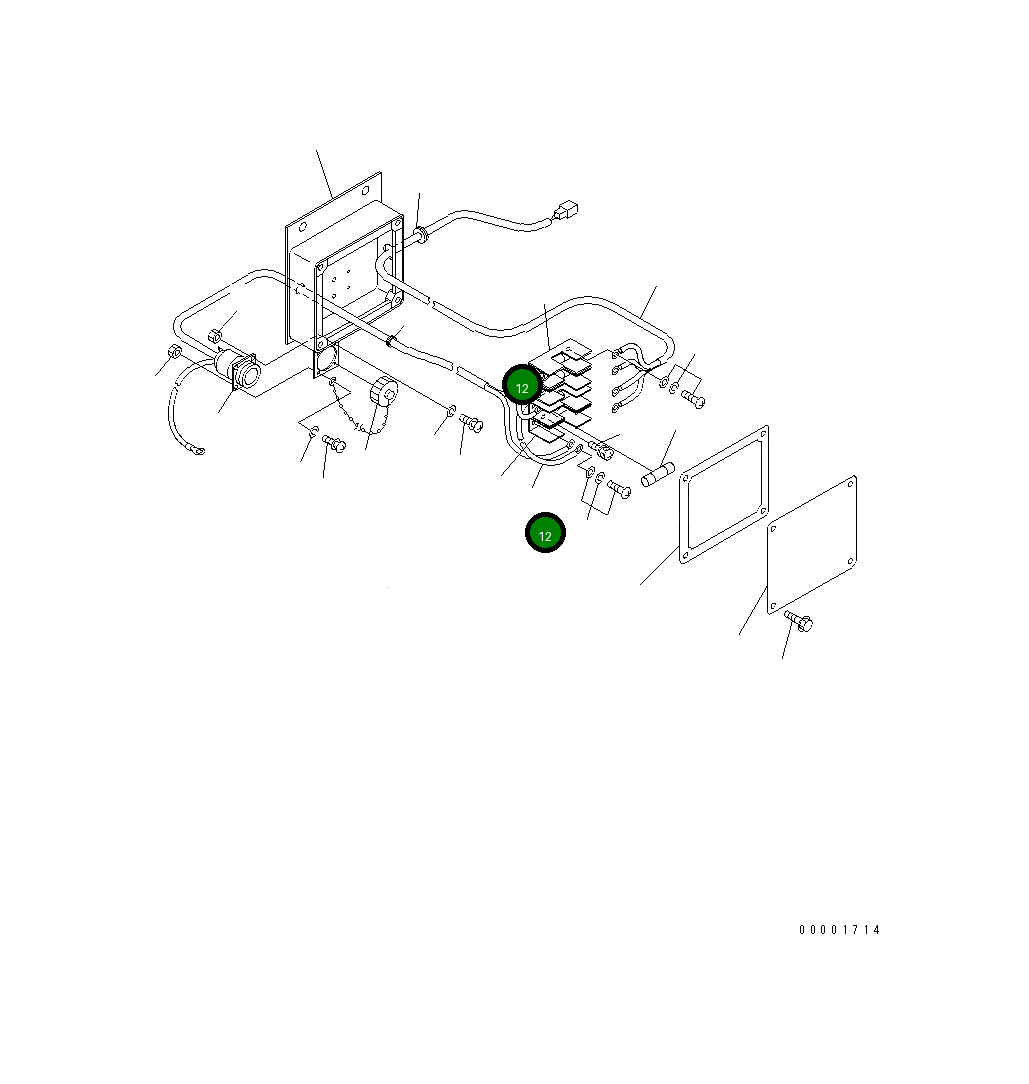 12

12

00001714