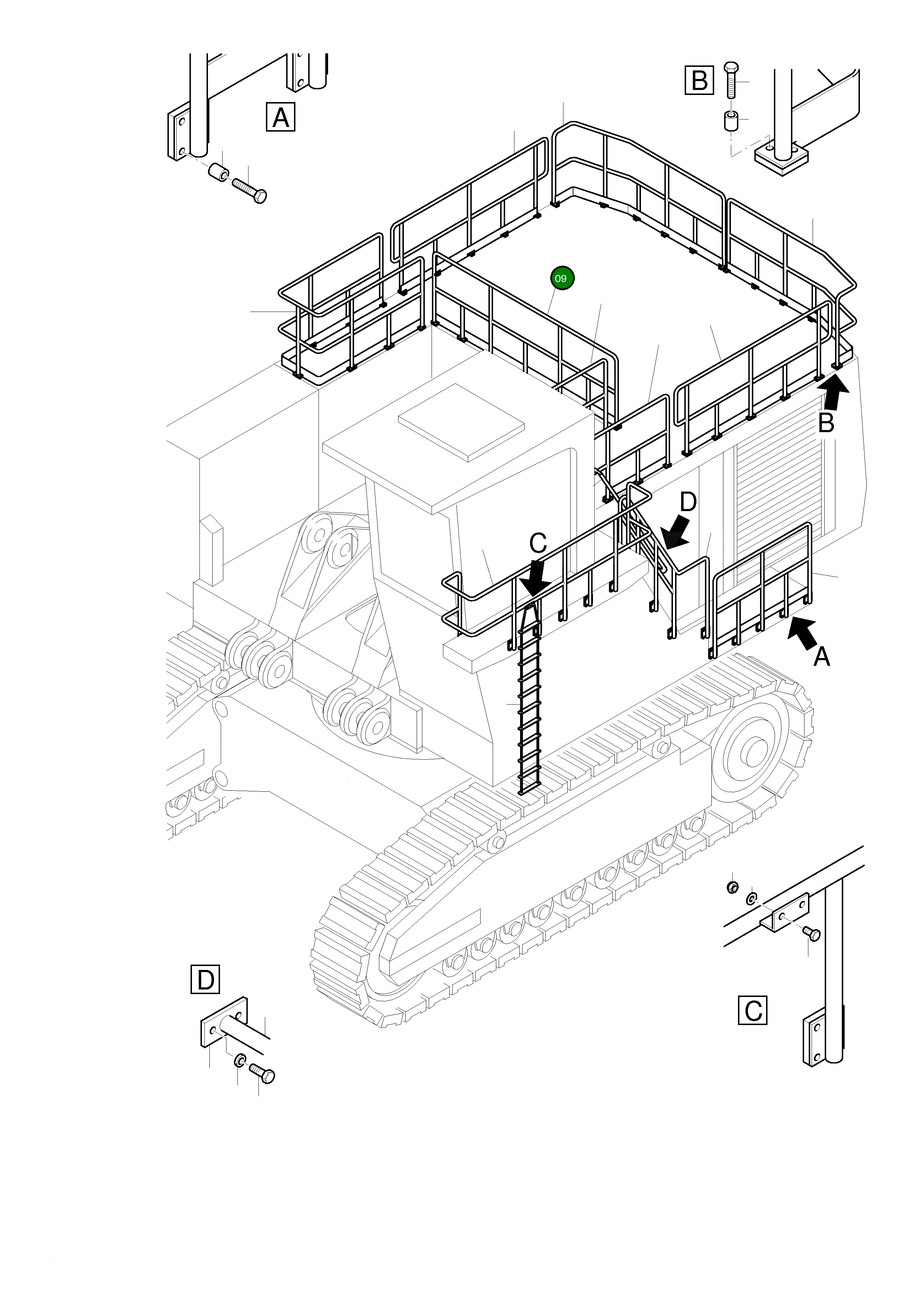 A

B

09

B

D

C

A

D

C