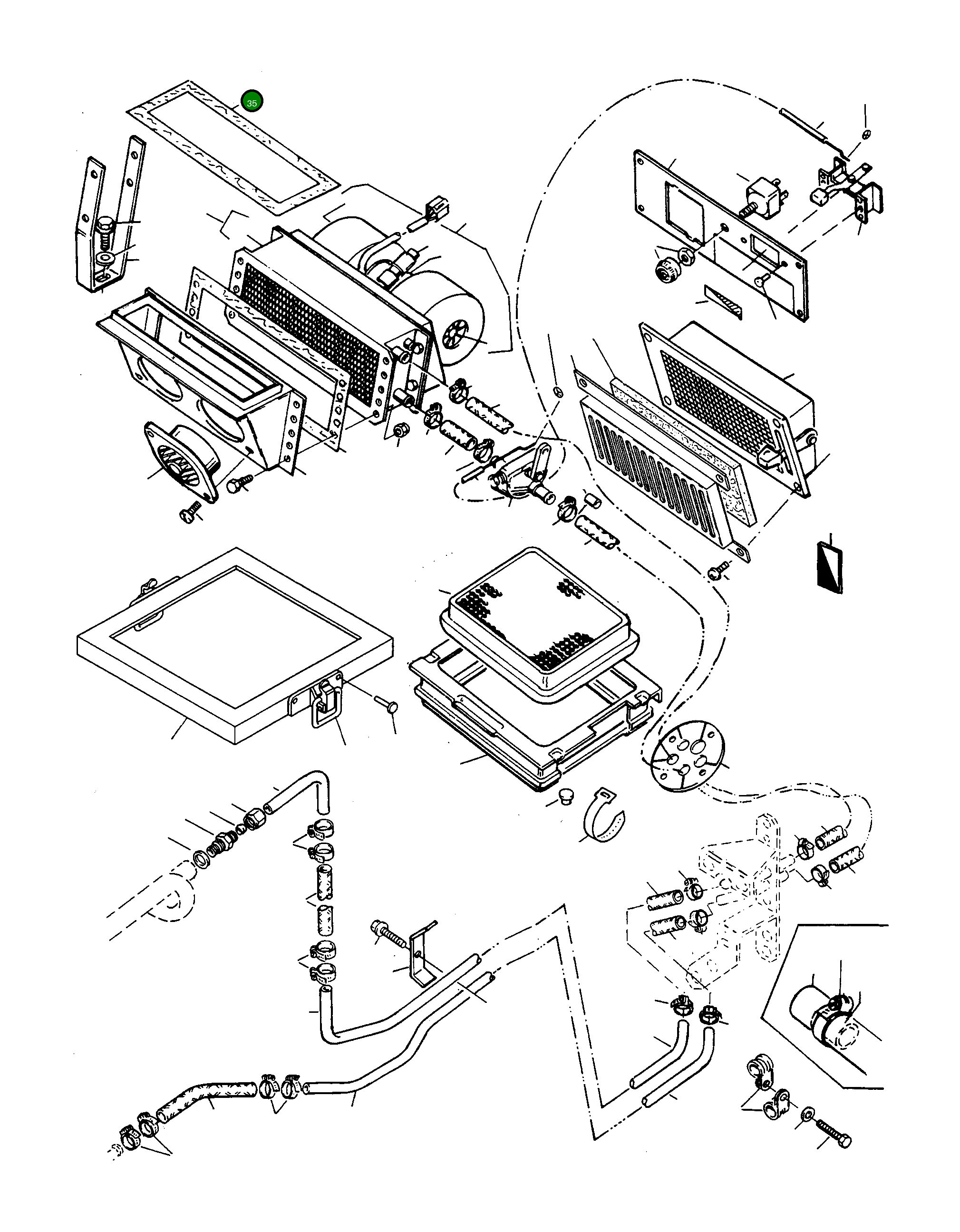 35