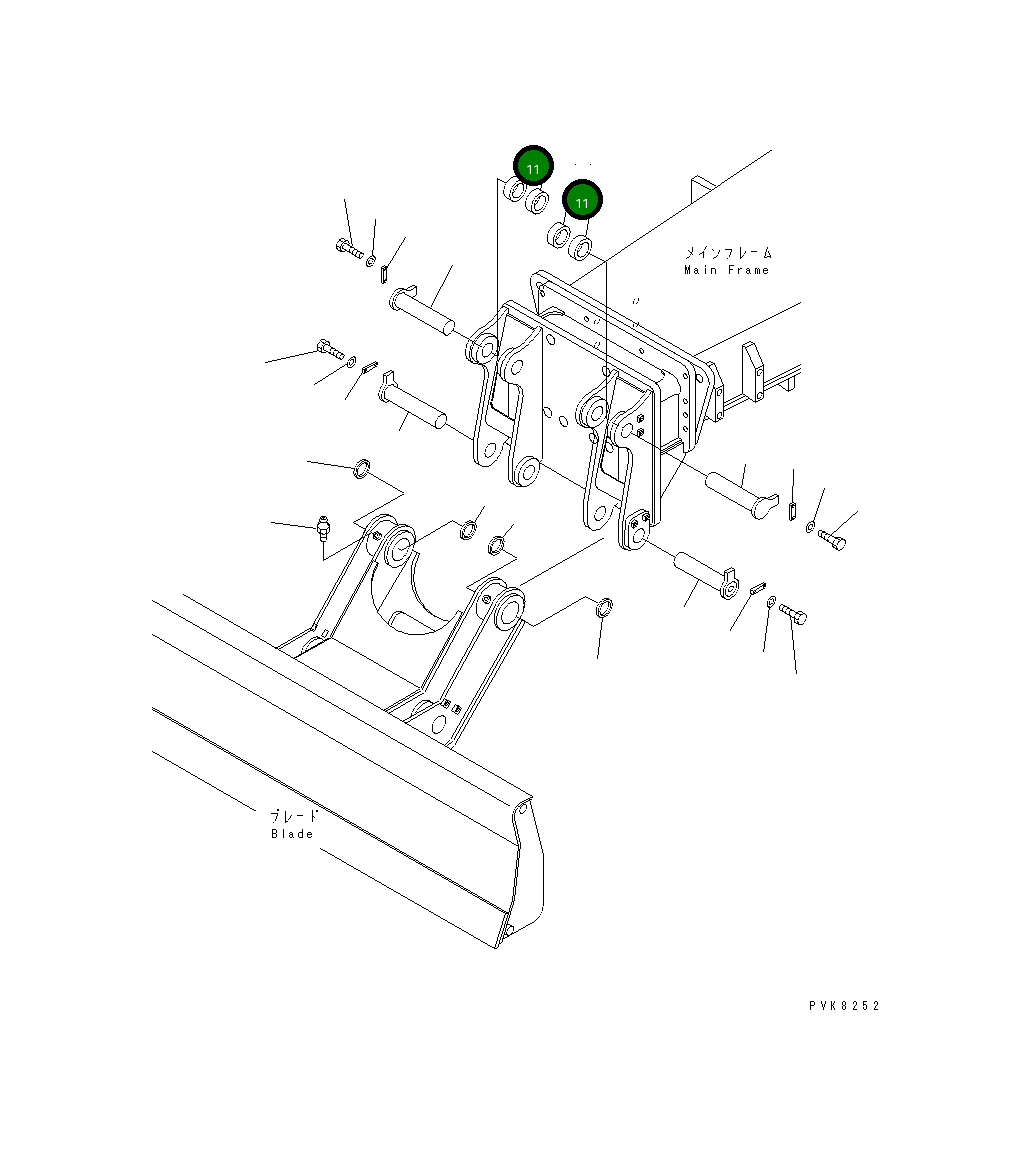 11
11
メインフレーム
Main Frame
ブレード
Blade
PVK8252