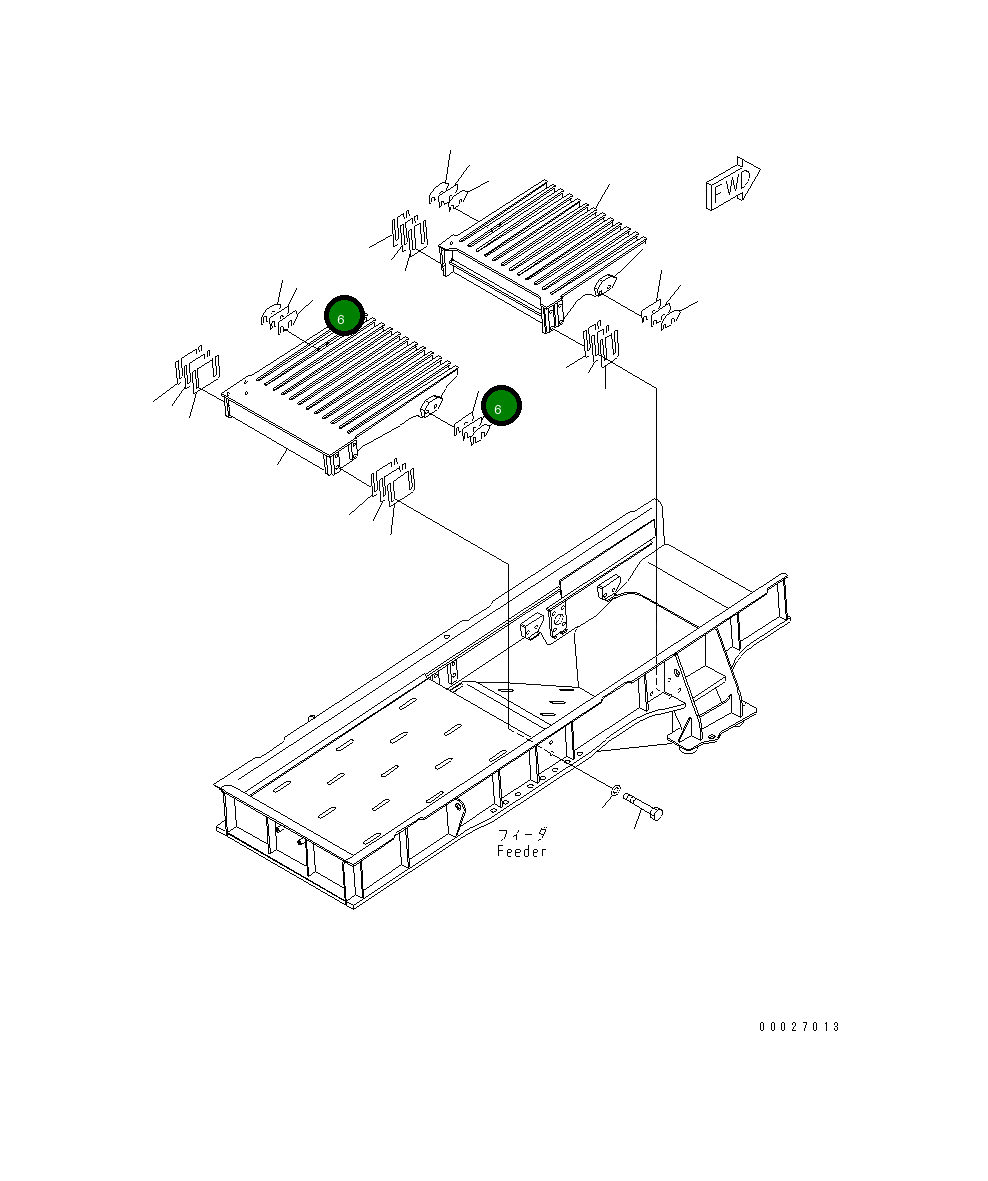 FWD

6

6

フィーダ
Feeder

00027013