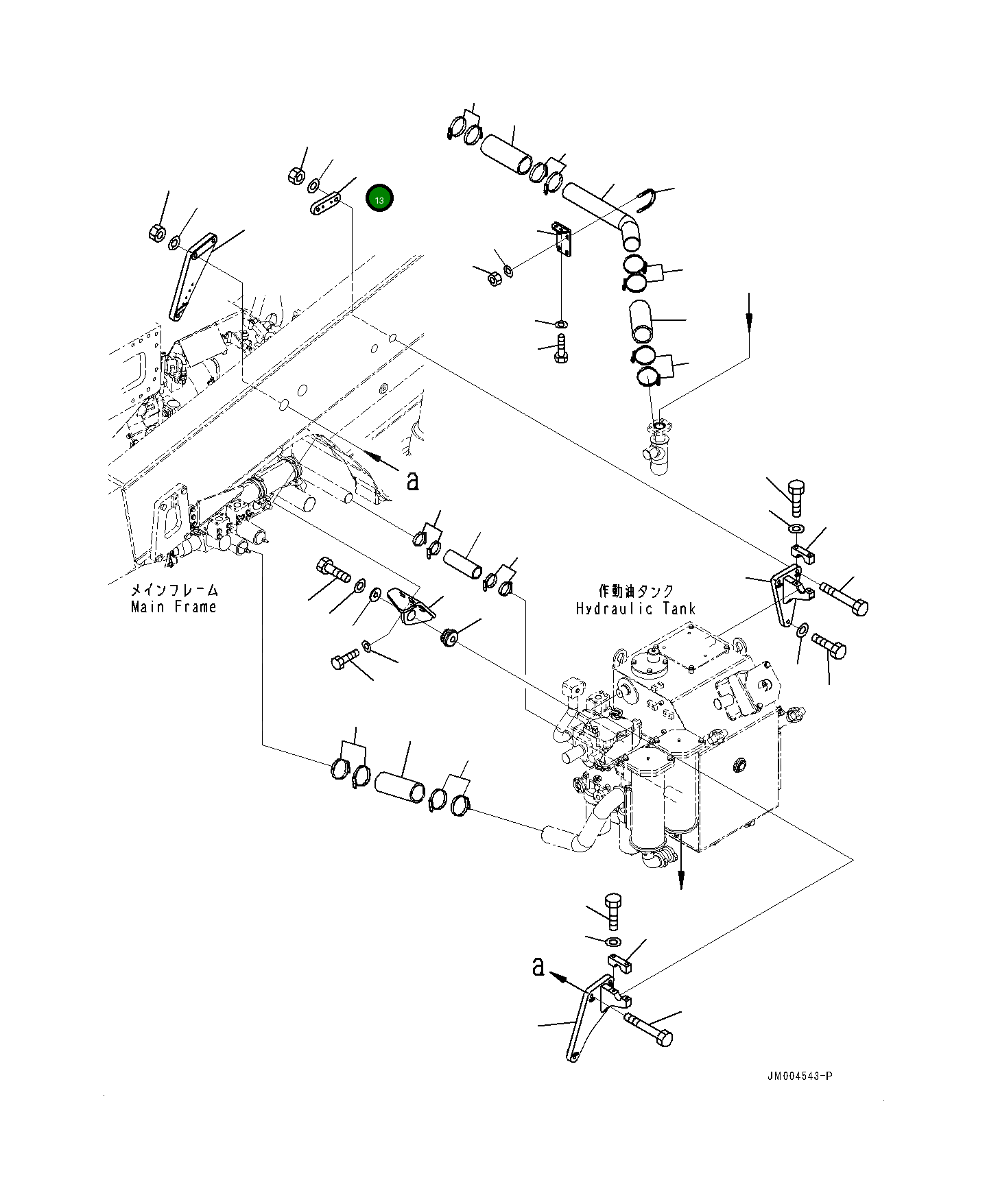 13

a

メインフレーム
Main Frame

作動油タンク
Hydraulic Tank

a

JM004543-P