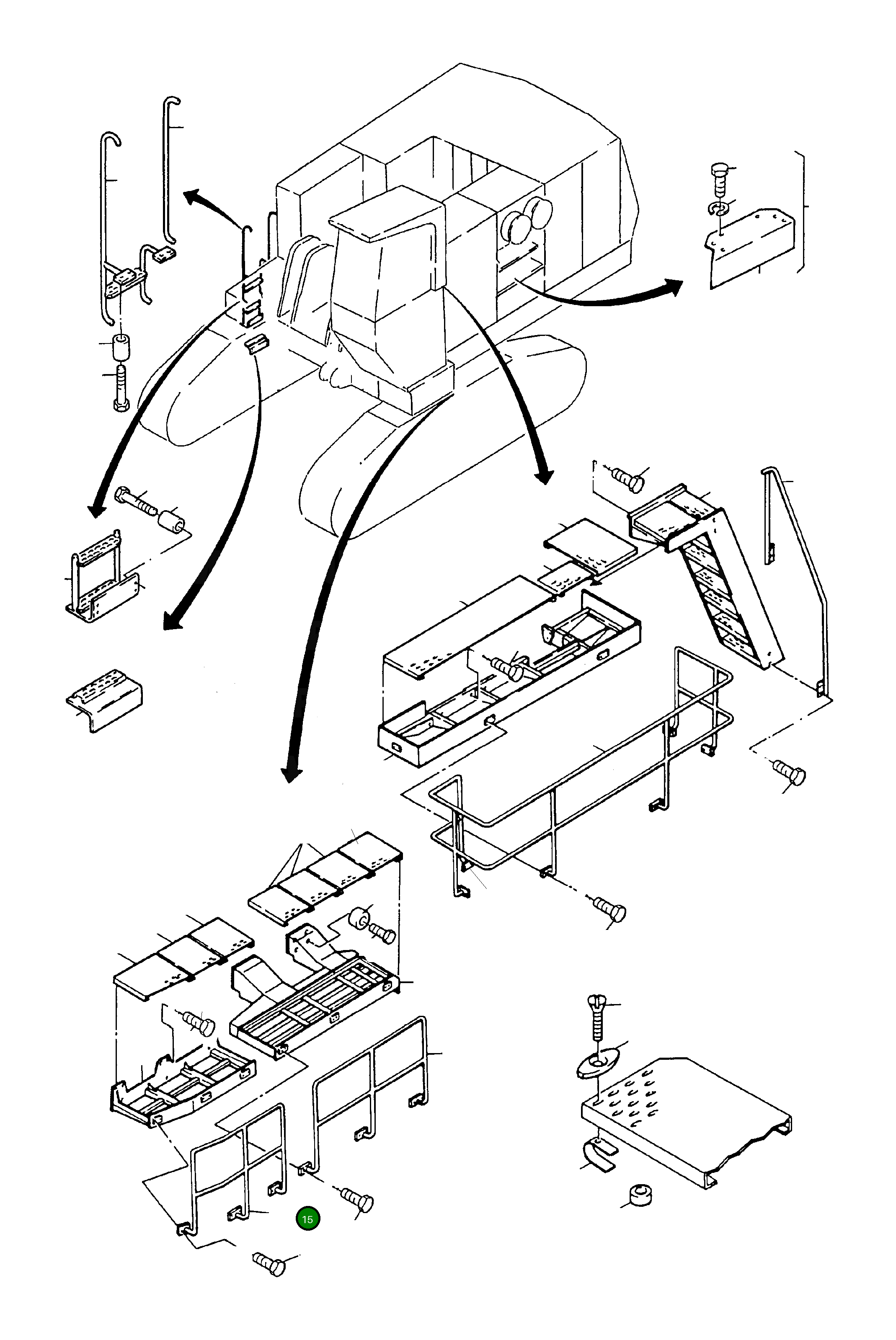 15