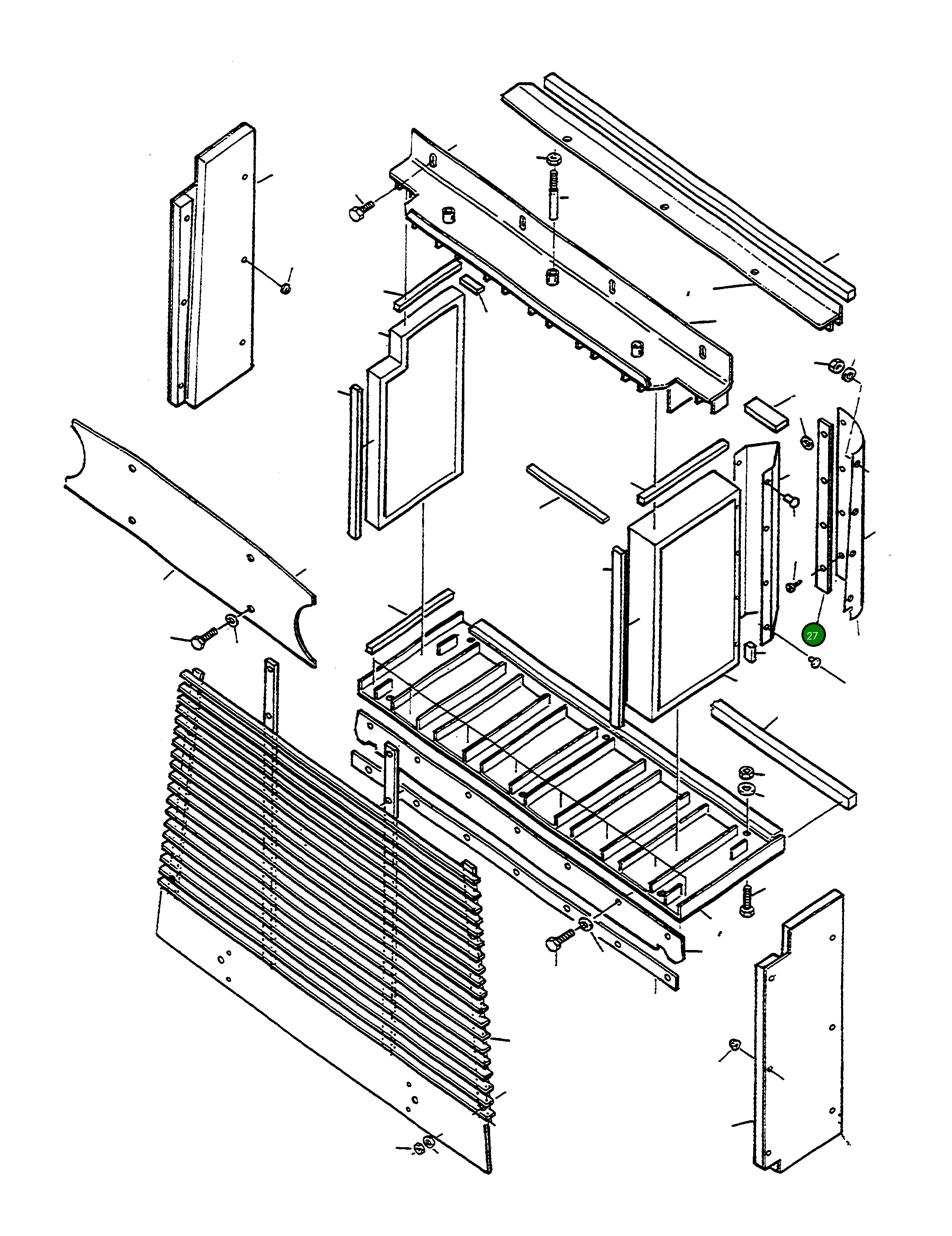 27