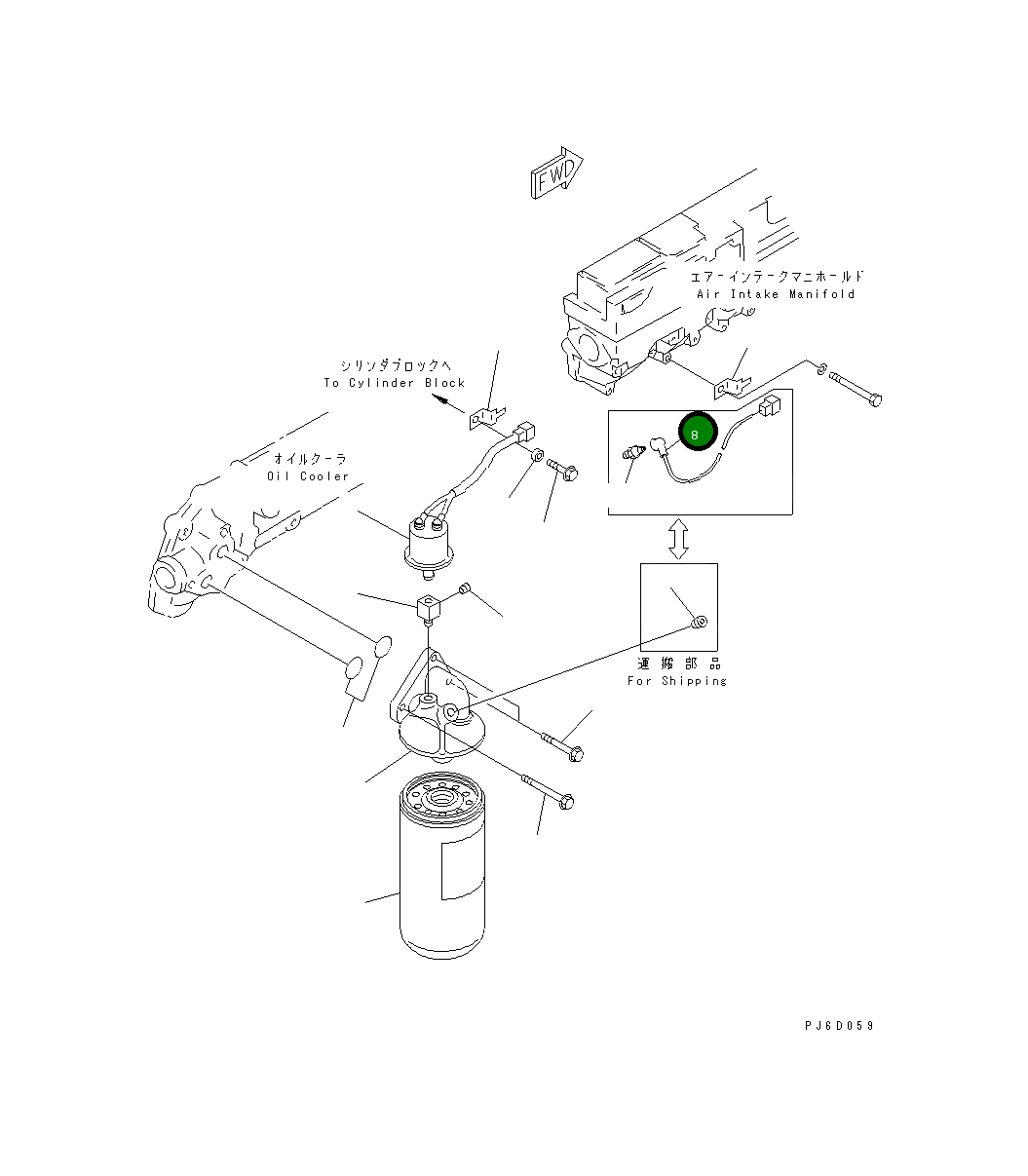 FWD

エアーインテークマニホールド
Air Intake Manifold

シリンダブロックへ
To Cylinder Block

オイルクーラ
Oil Cooler

8

運搬部品
For Shipping

PJ6D059