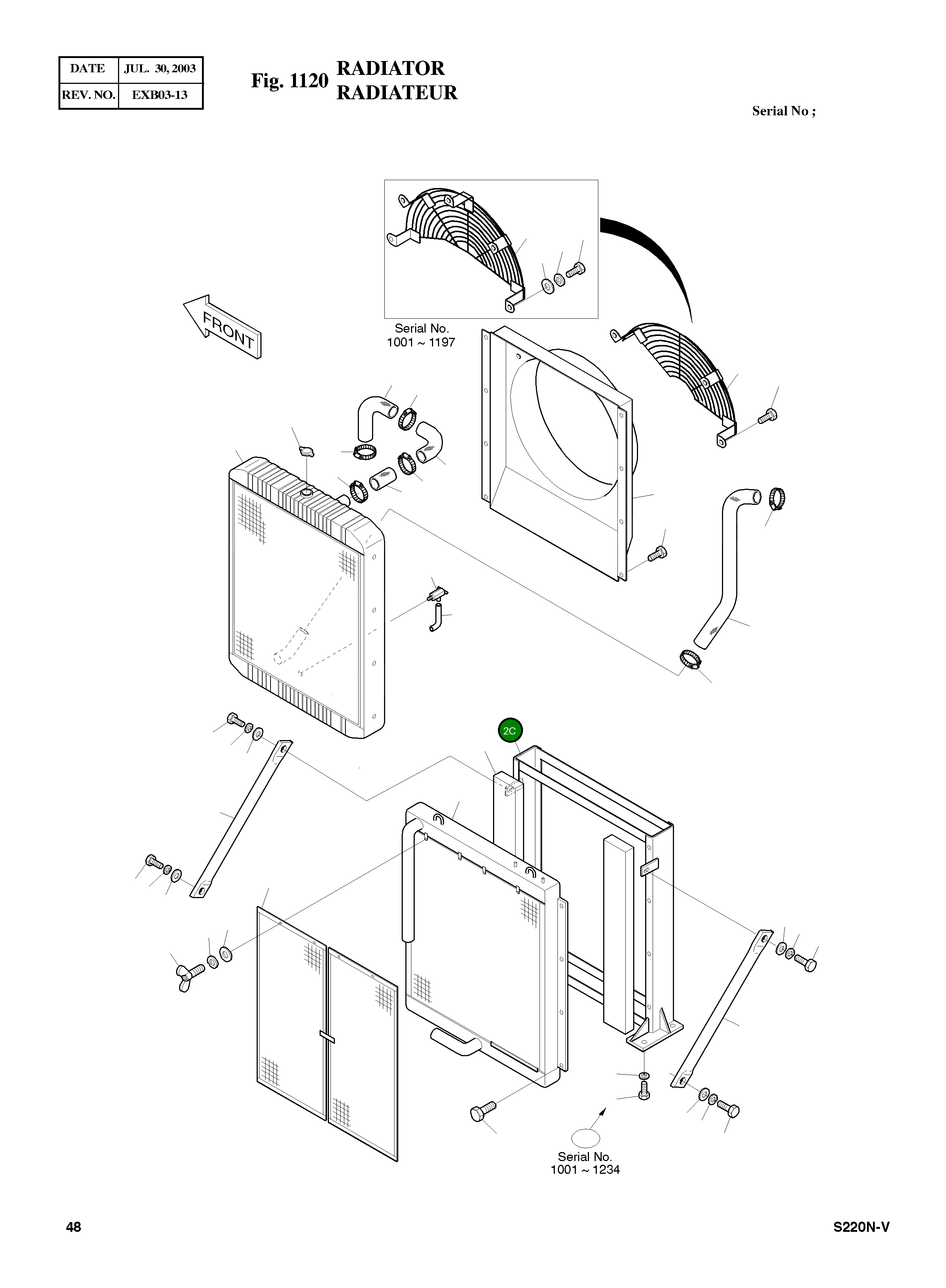 | DATE | JUL. 30, 2003 |
|---|---|
| REV. NO. | EXB03-13 |

Fig. 1120 RADIATOR RADIATEUR

Serial No ;

Serial No. 1001 ~ 1197

FRONT

2C

Serial No. 1001 ~ 1234

48

S220N-V