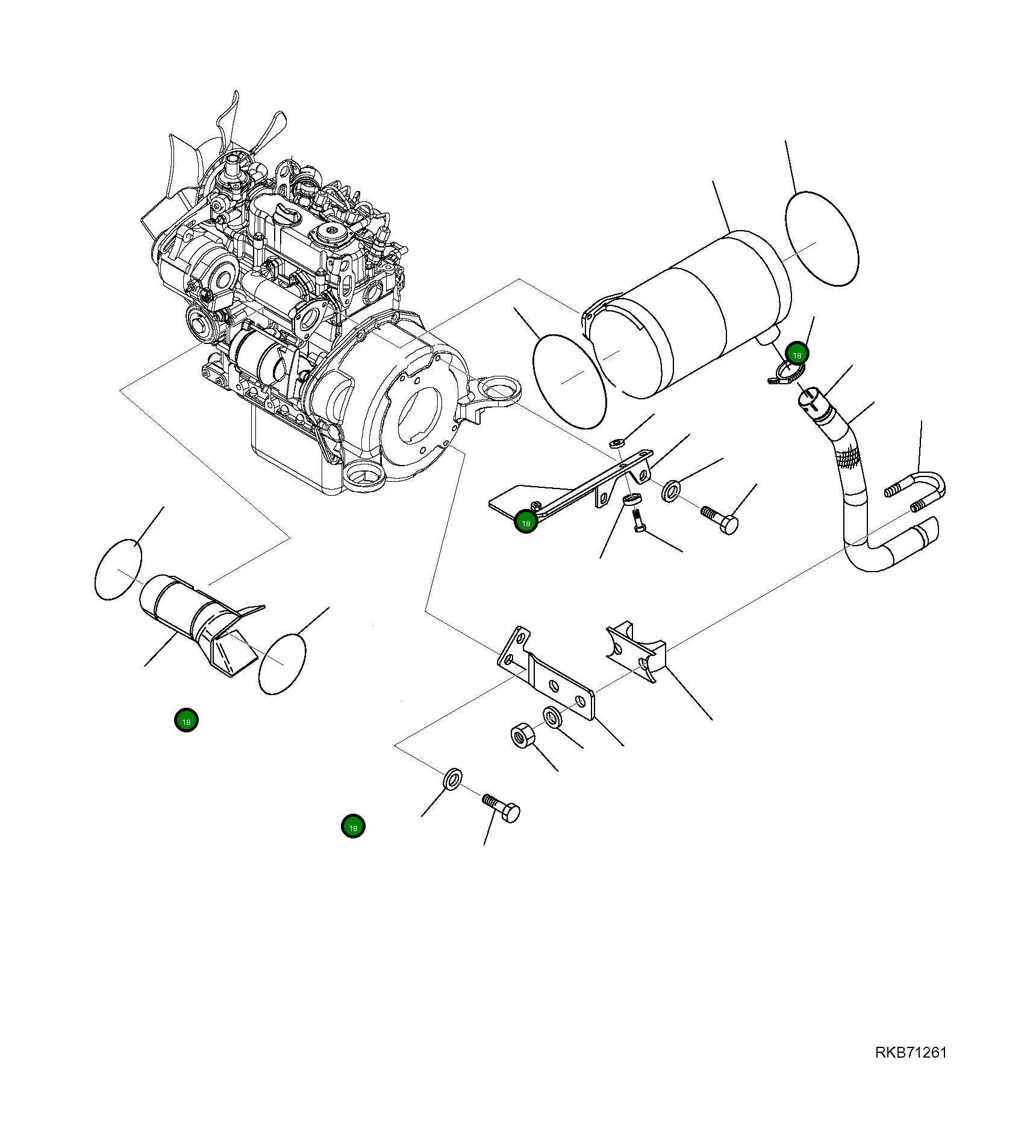 18

18

18

18

RKB71261