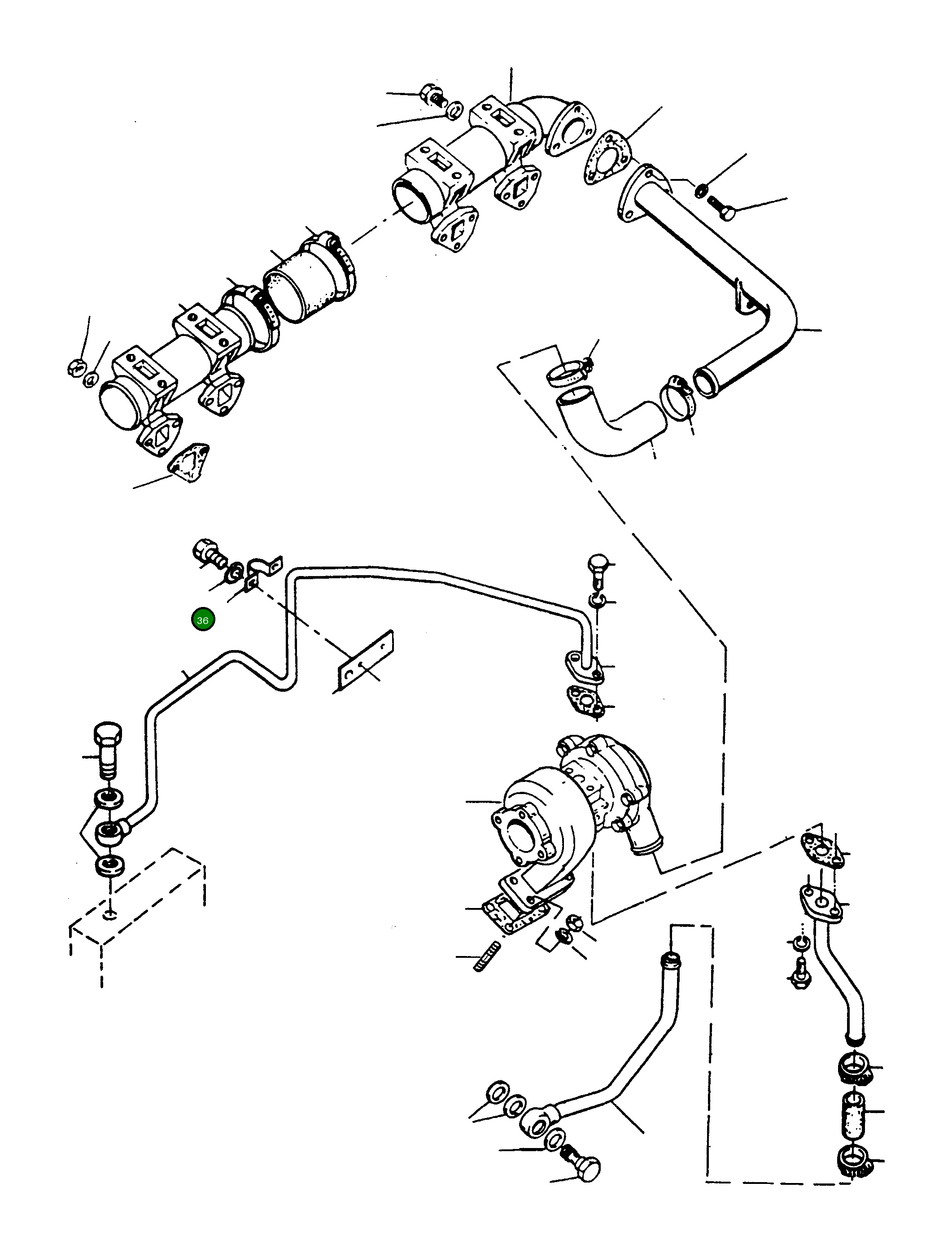 36