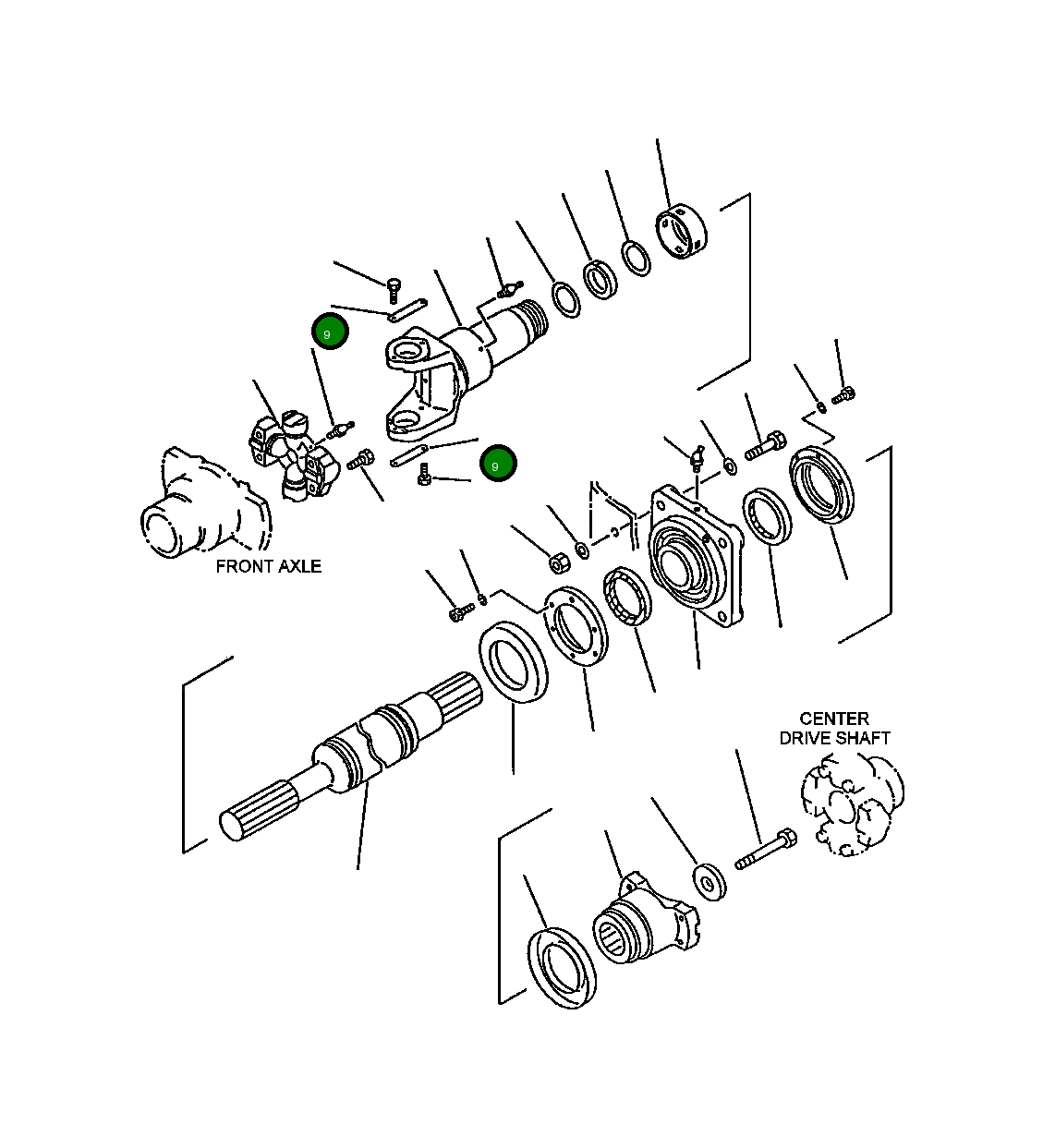 9

9

FRONT AXLE

CENTER DRIVE SHAFT