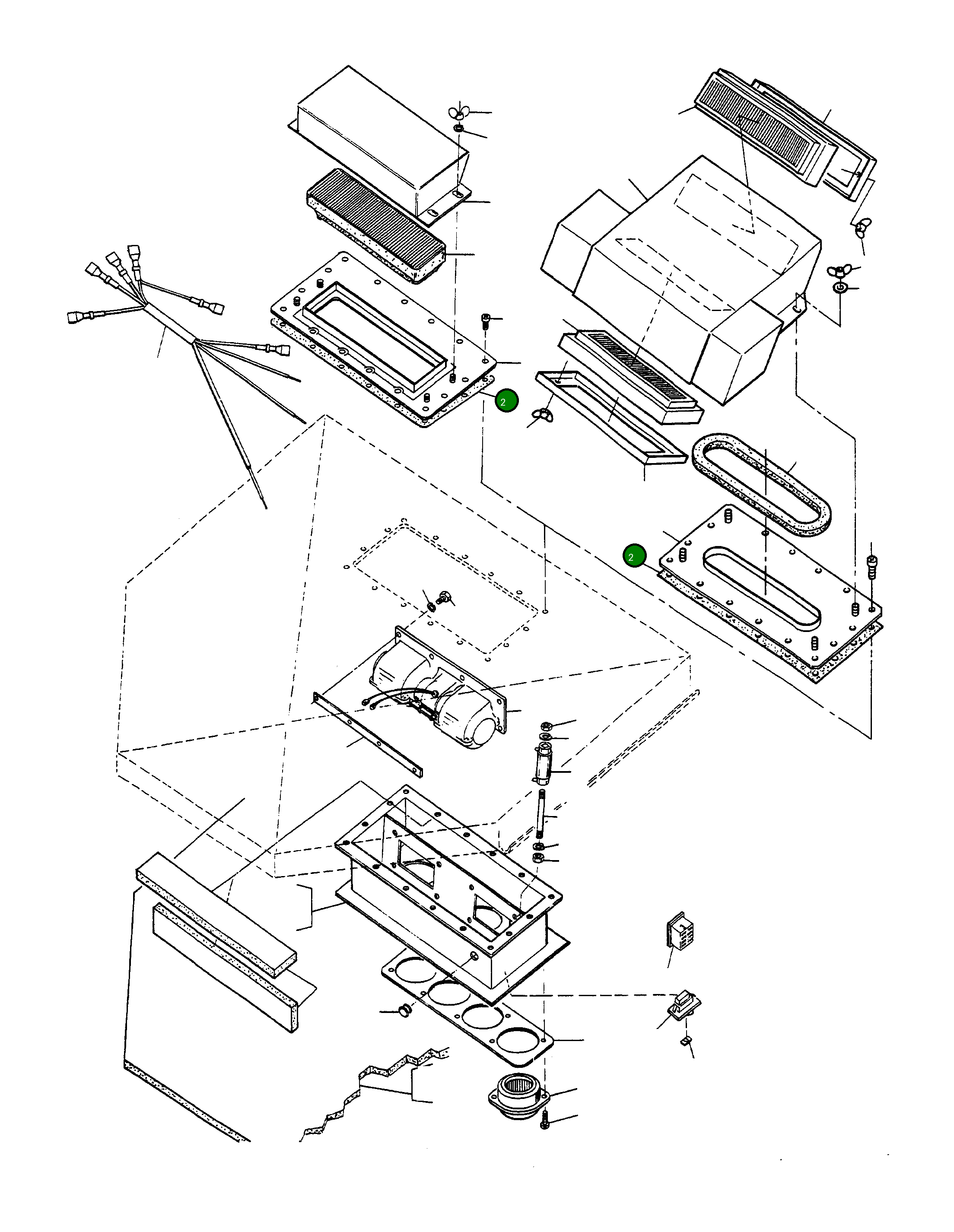 2

2