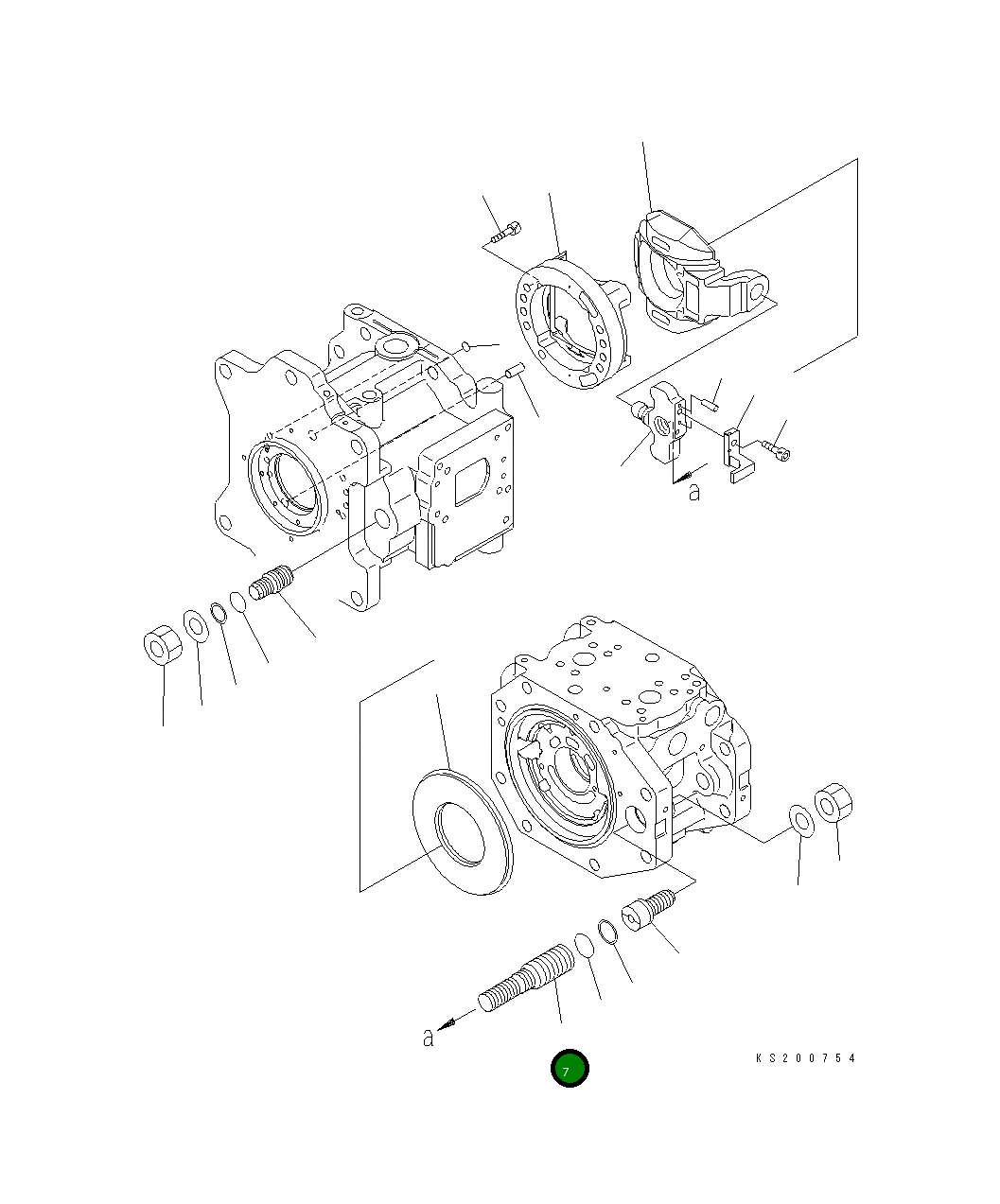 a

a

7

KS200754