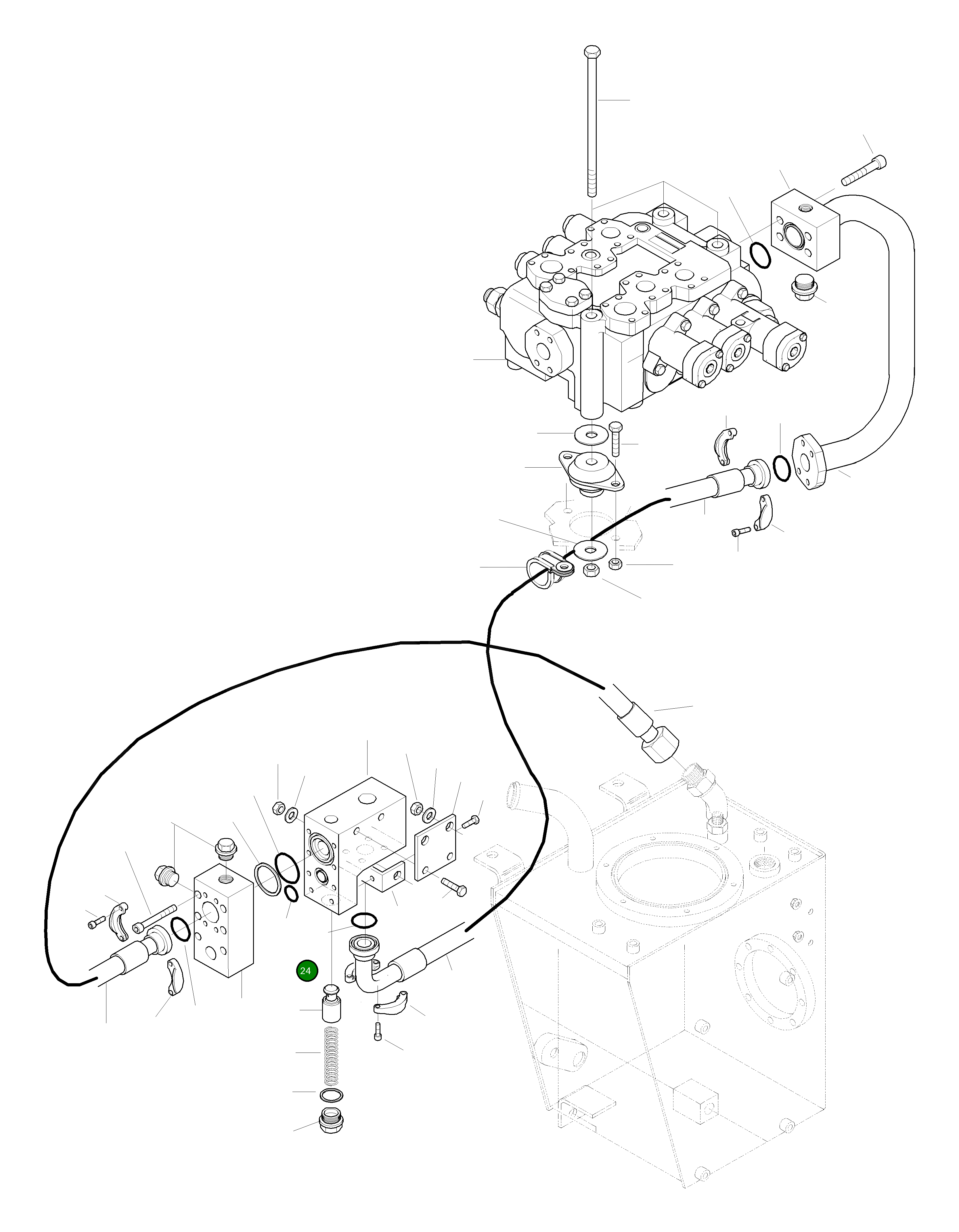 24