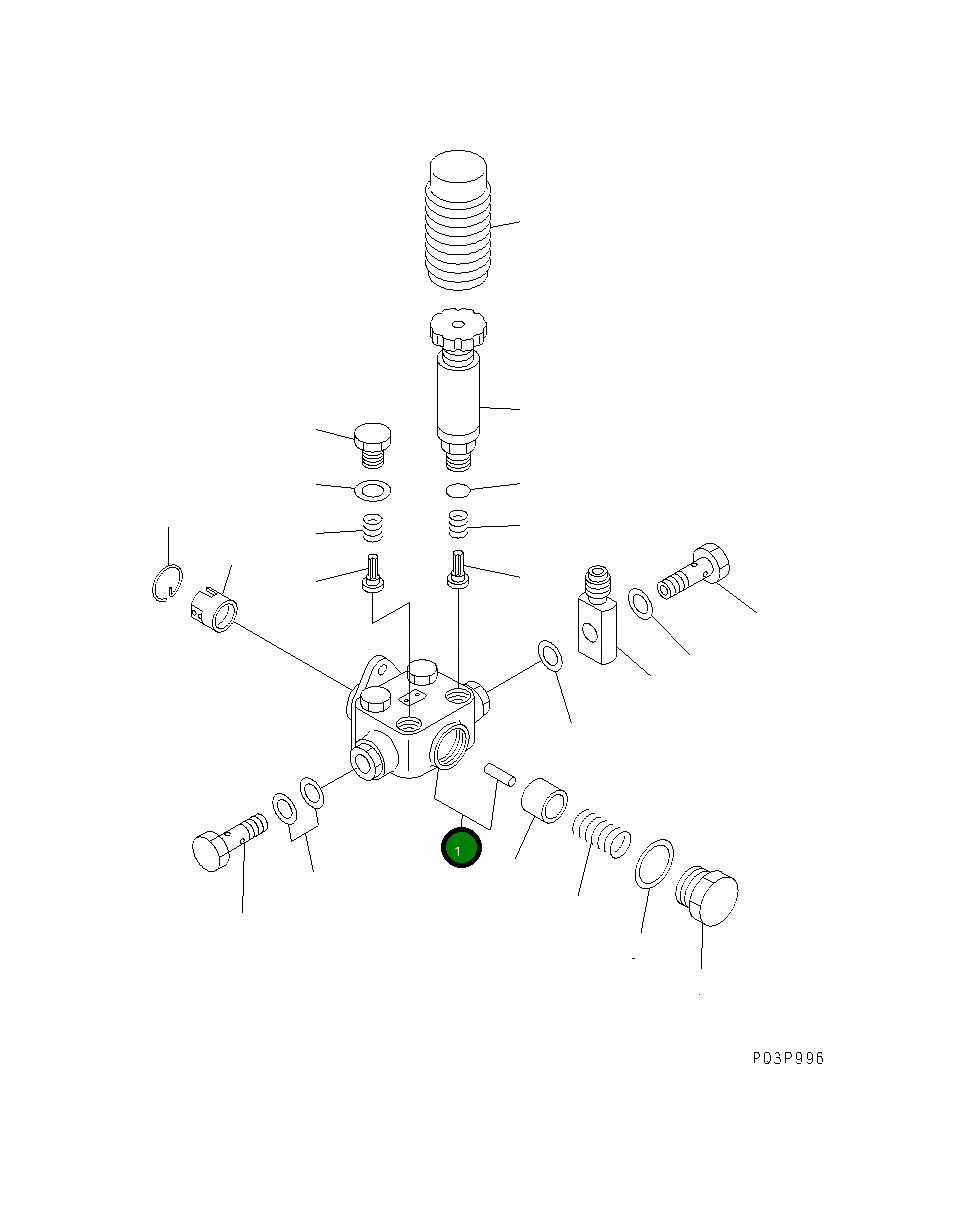 1

P03P996