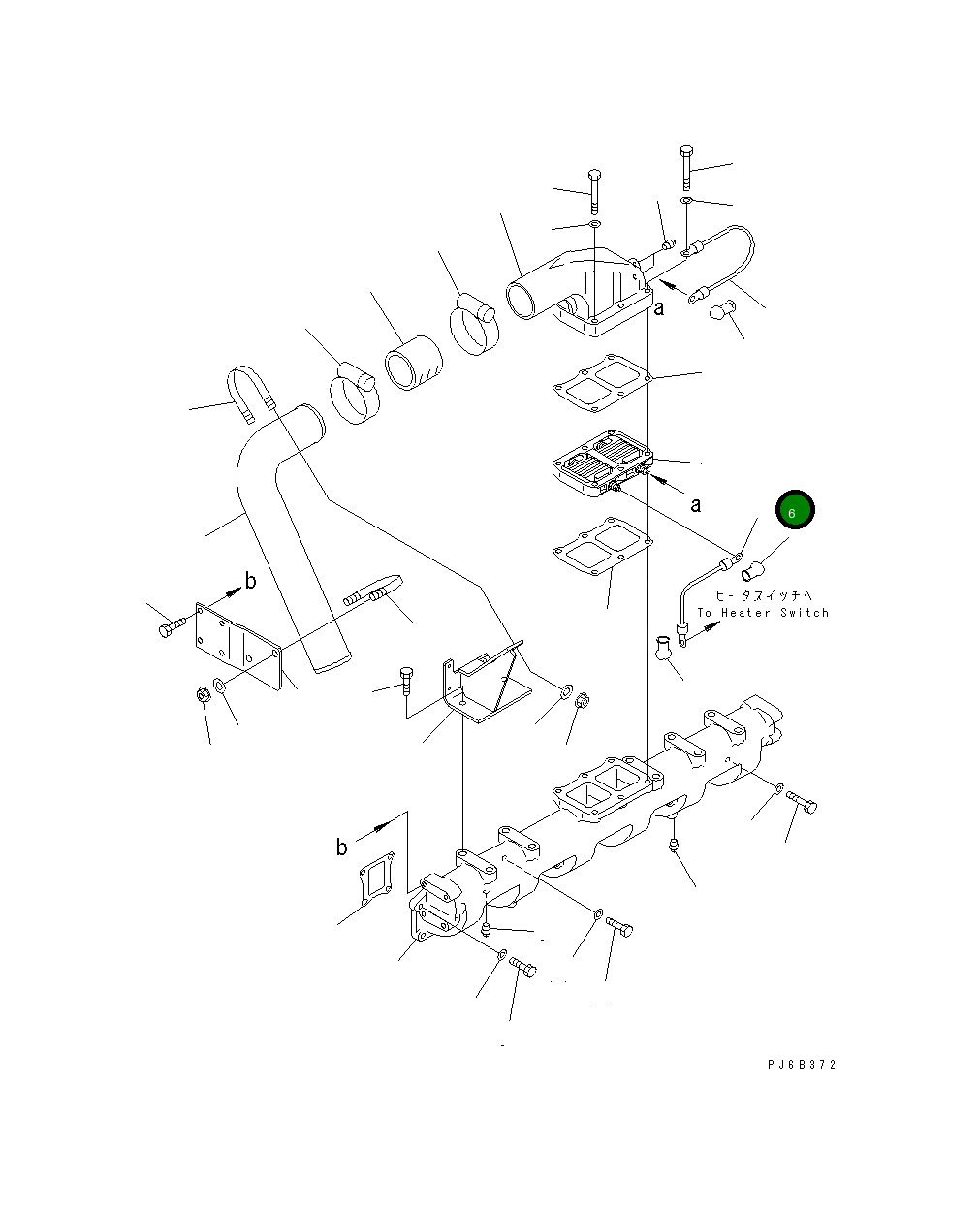 a

a

6

ヒータスイッチへ
To Heater Switch

b

b

PJ6B372