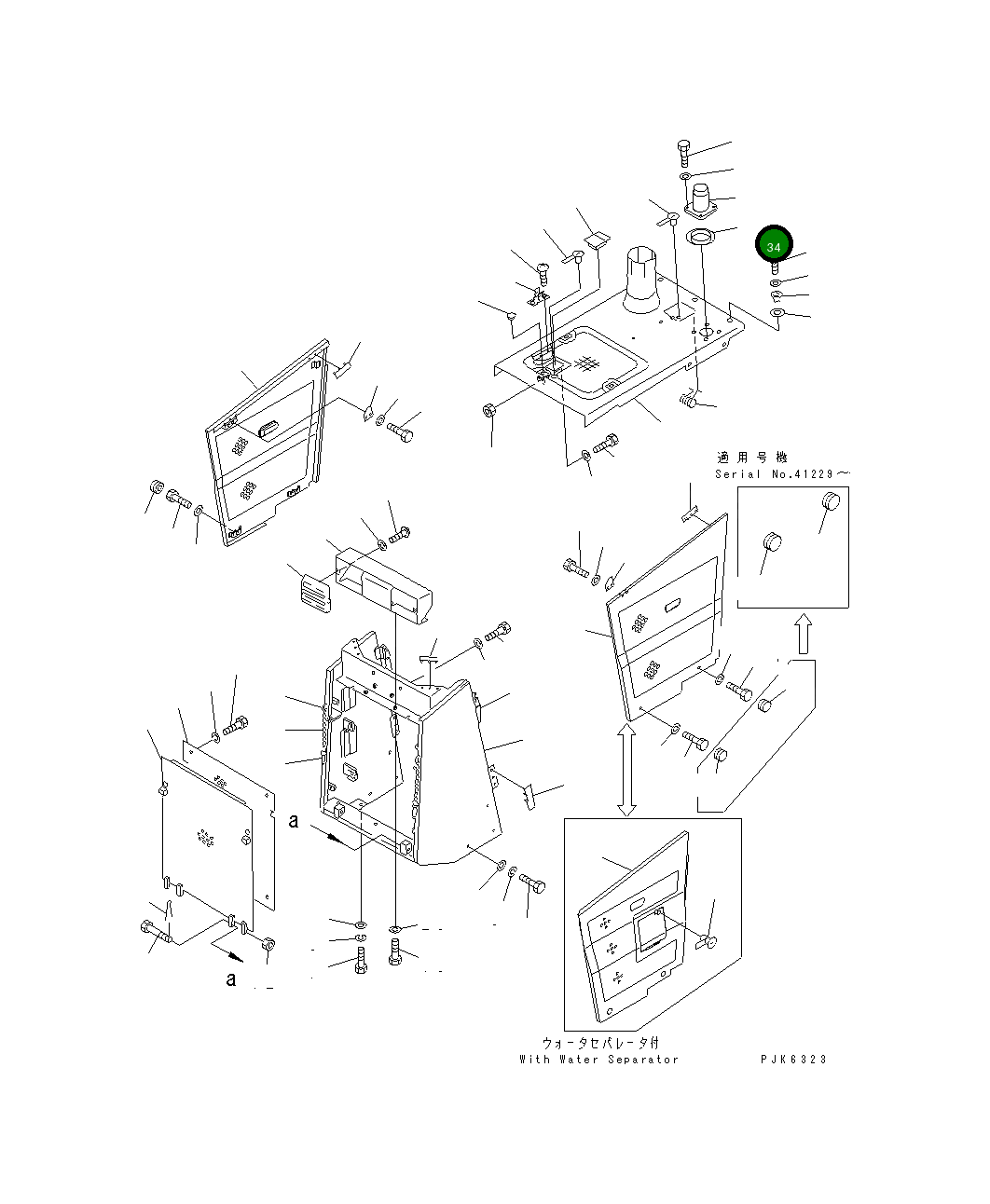 34

適用号機
Serial No.41229～

a

a

ウォータセパレータ付
With Water Separator

PJK6323