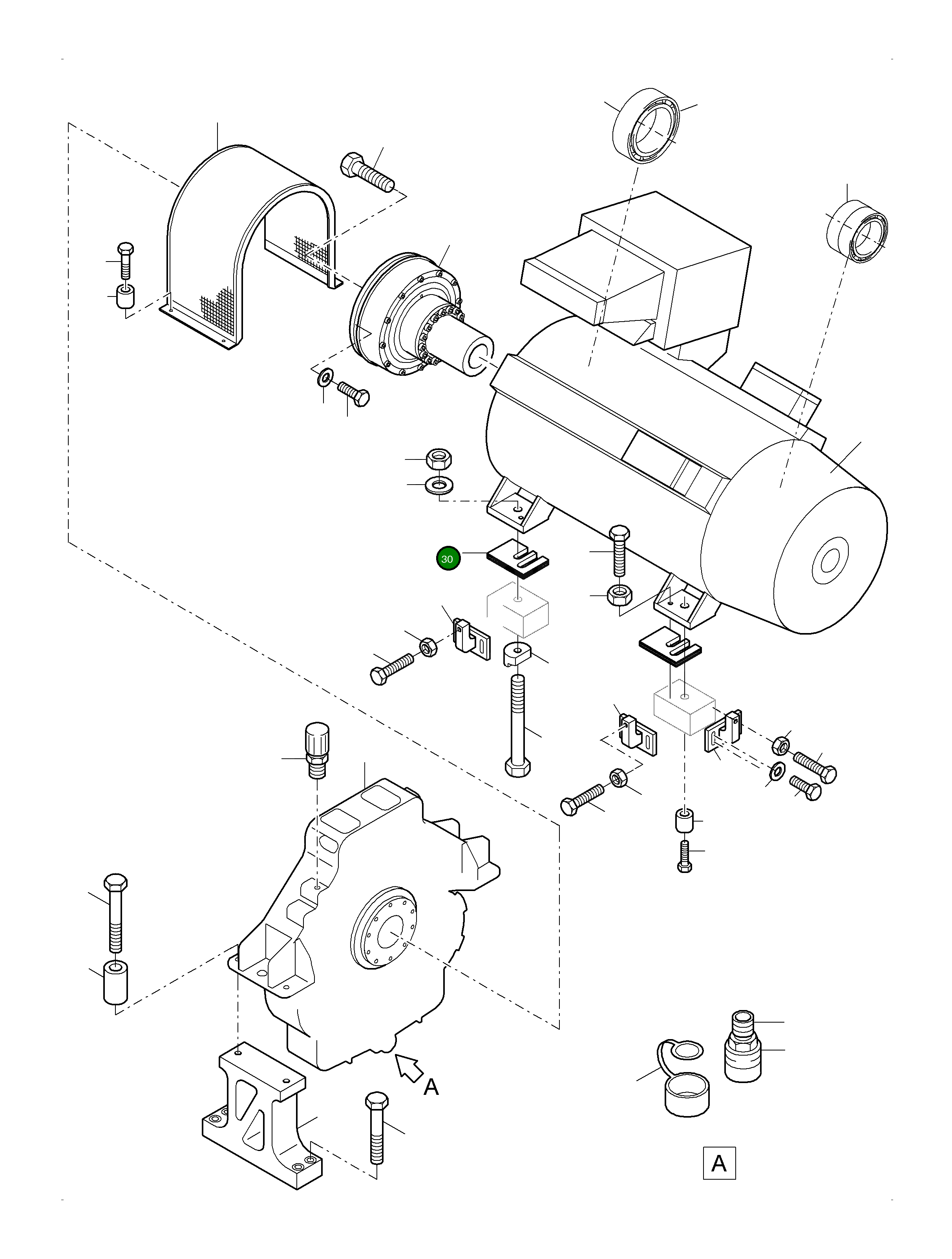 30

A

A