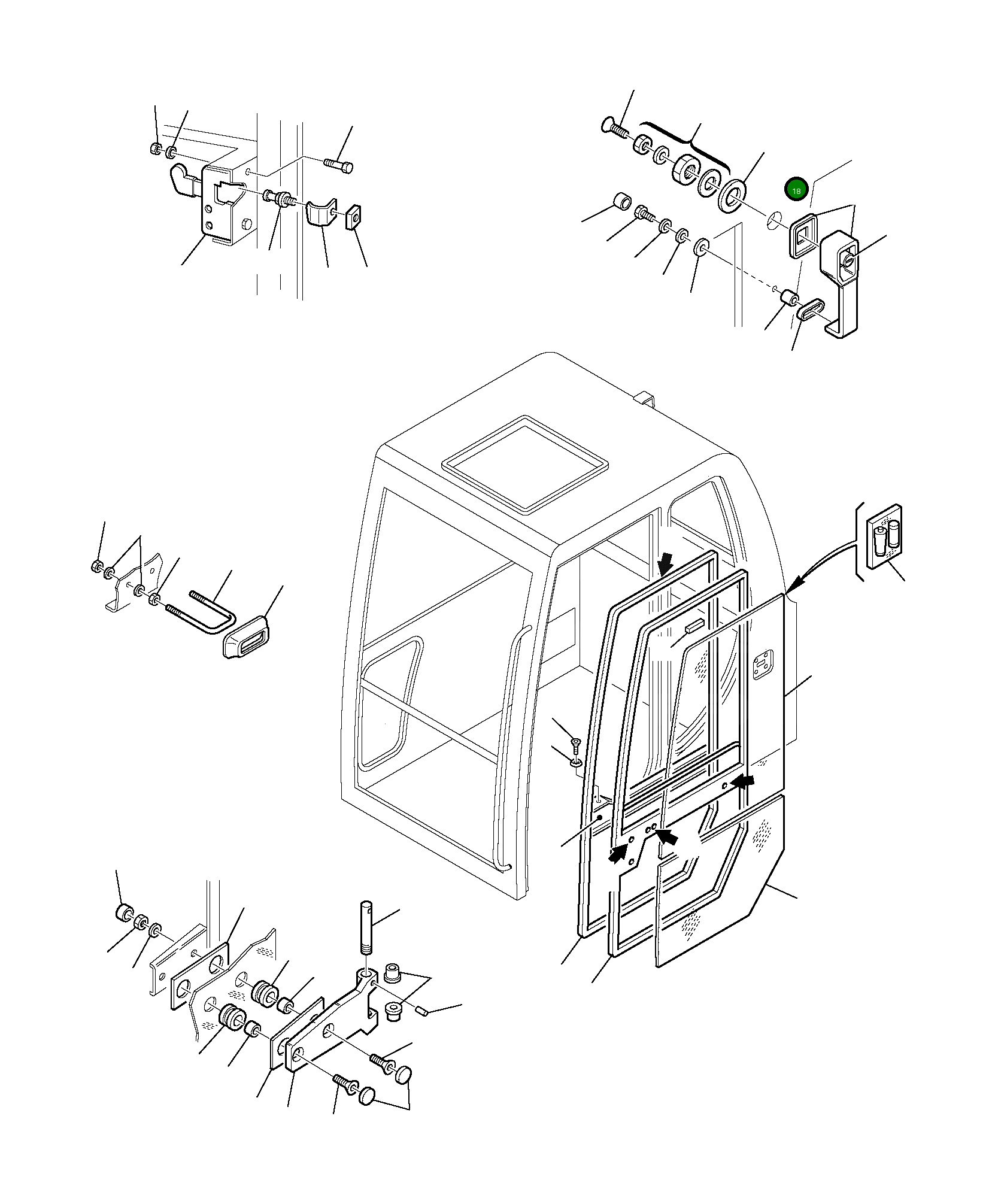 18