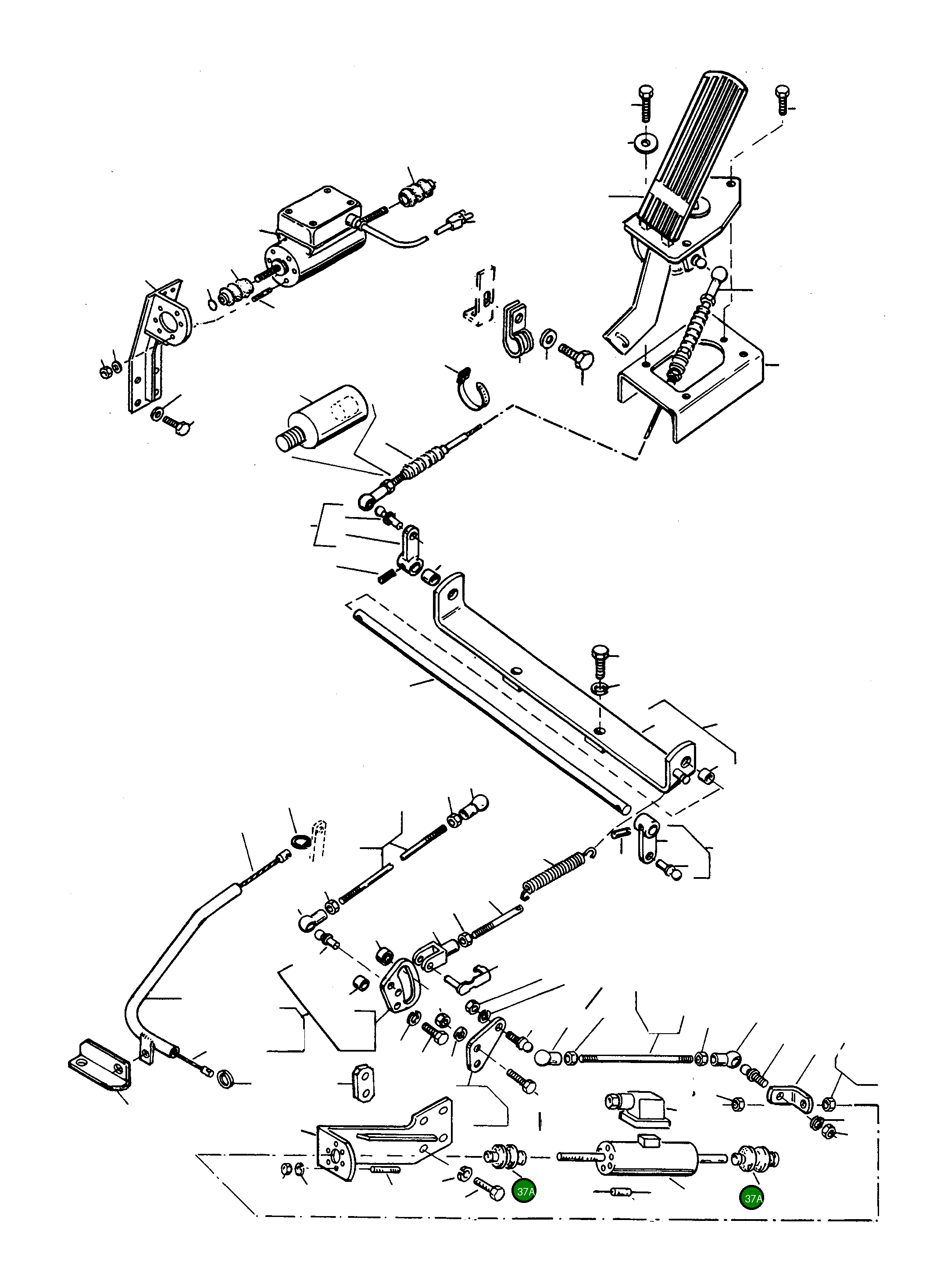 37A
37A