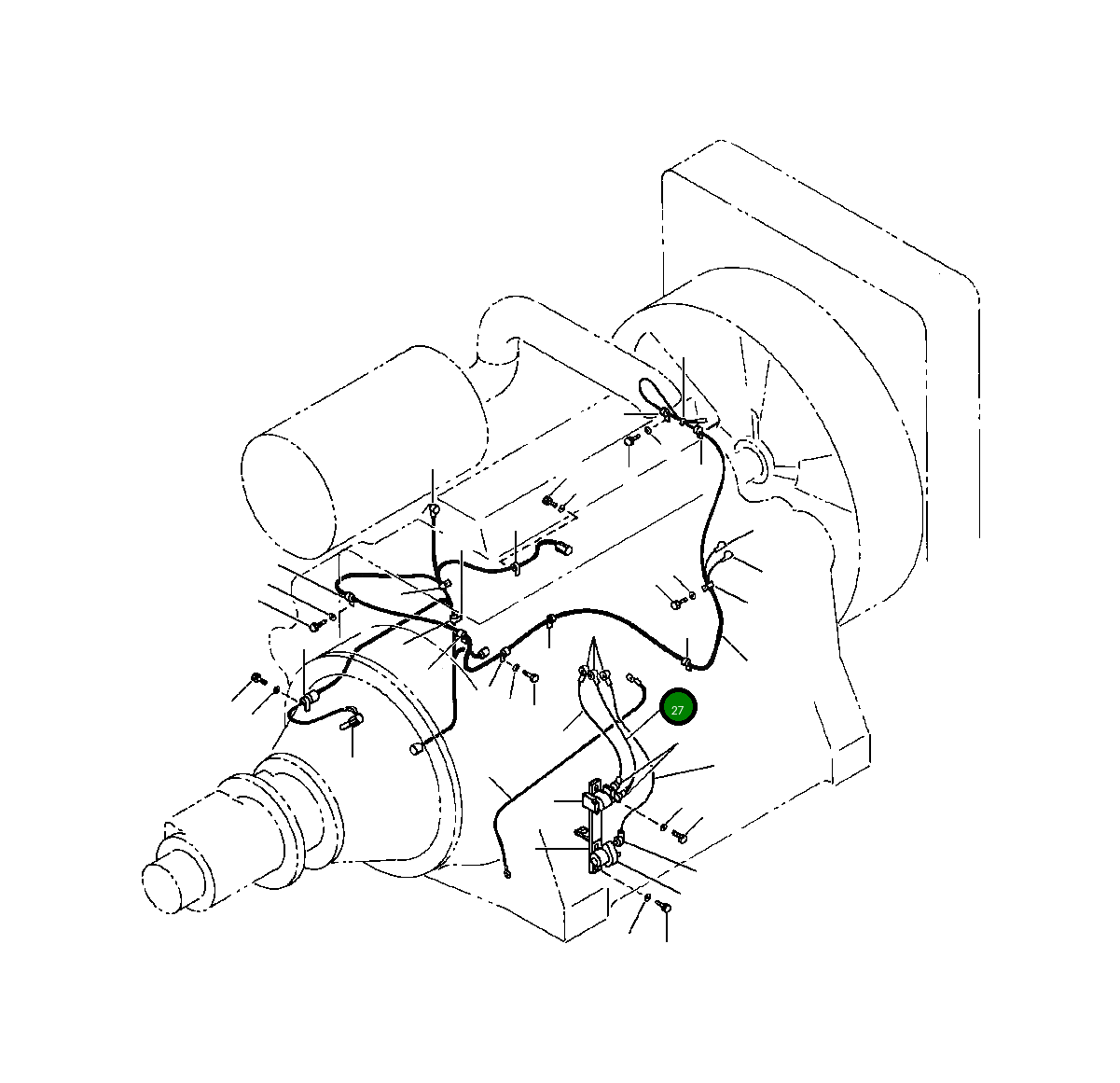 27