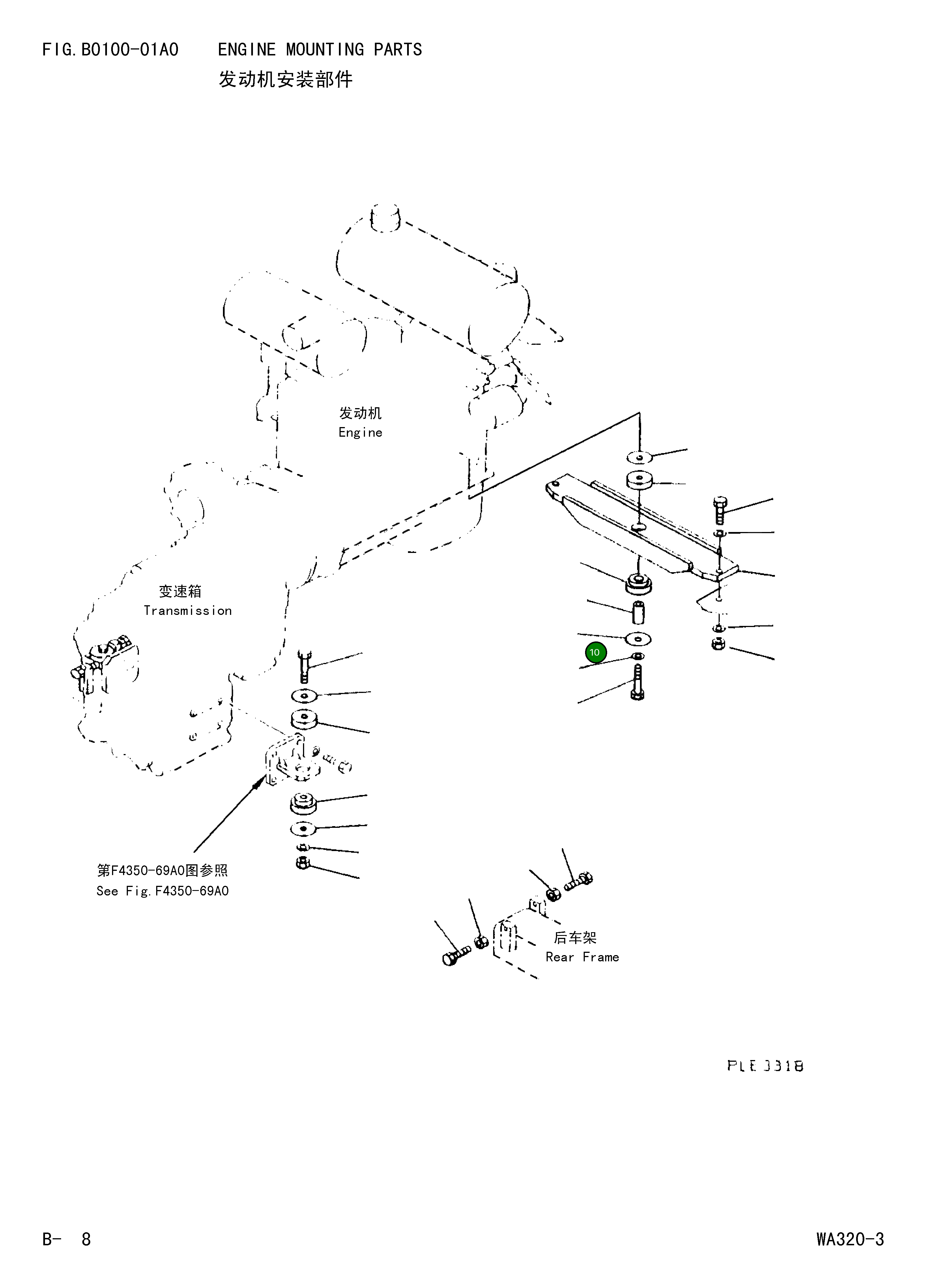 FIG. B0100-01A0 ENGINE MOUNTING PARTS
发动机安装部件

发动机
Engine

变速箱
Transmission

10

第F4350-69A0图参照
See Fig. F4350-69A0

后车架
Rear Frame

PLE3318

B- 8

WA320-3