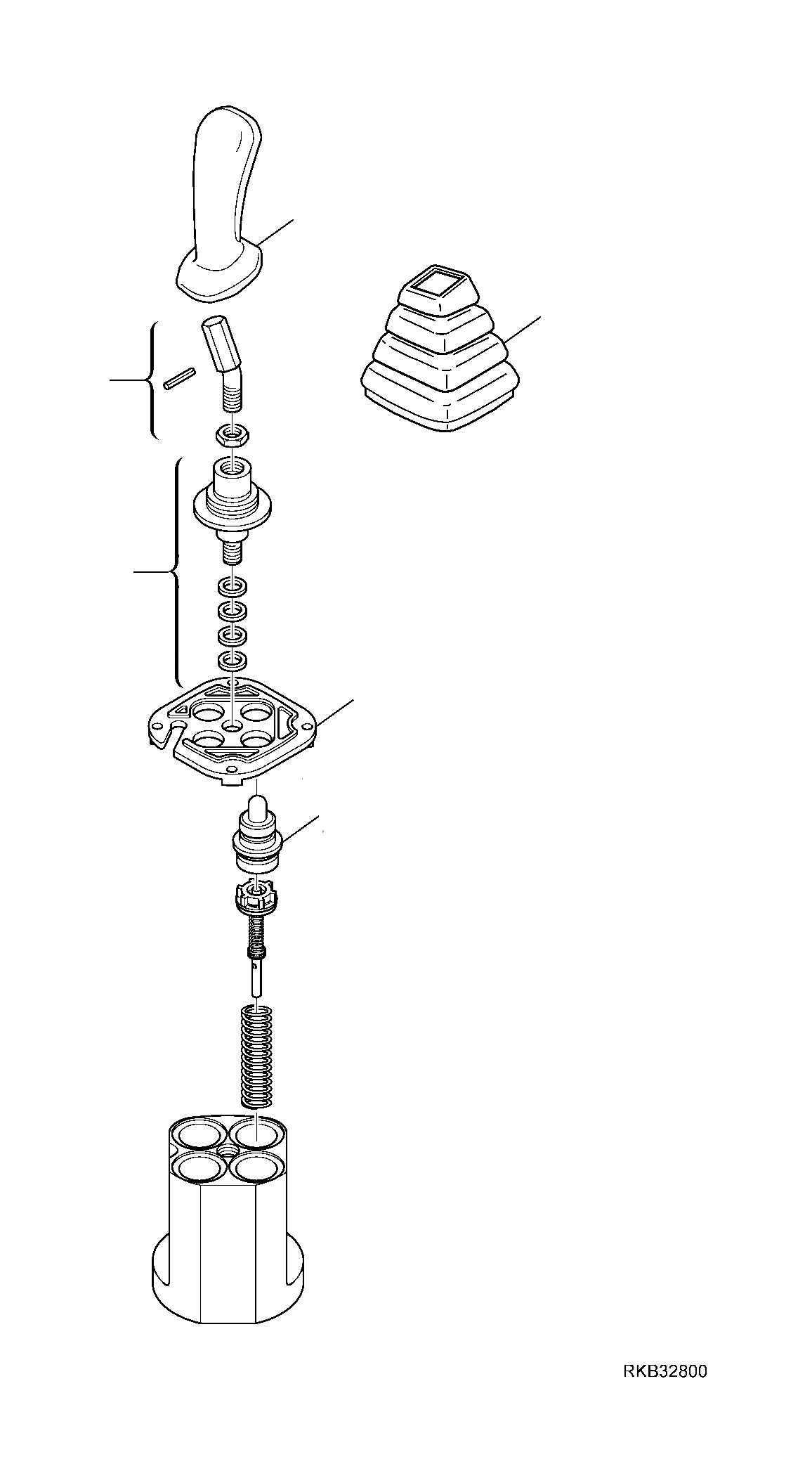 RKB32800