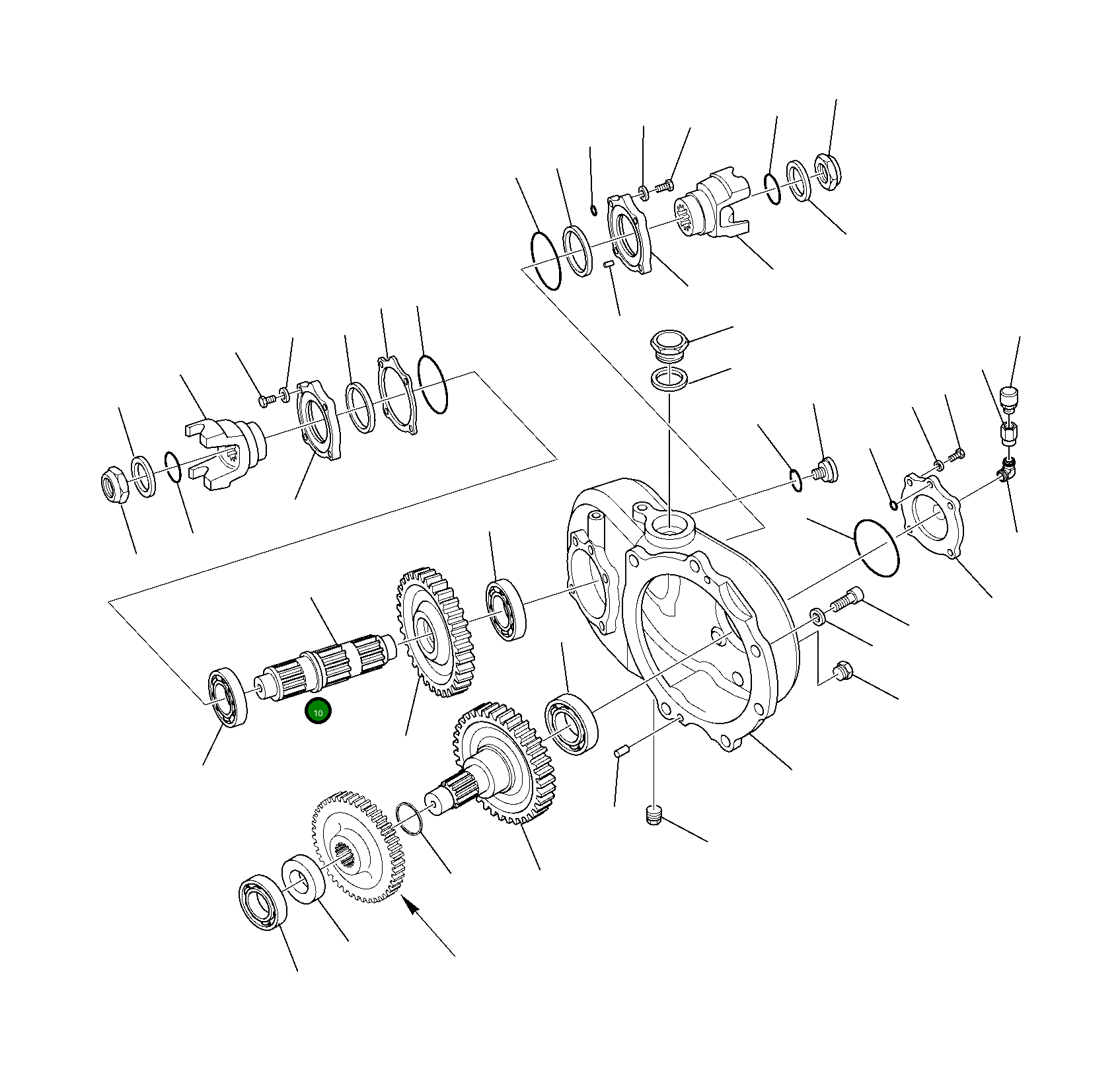 10