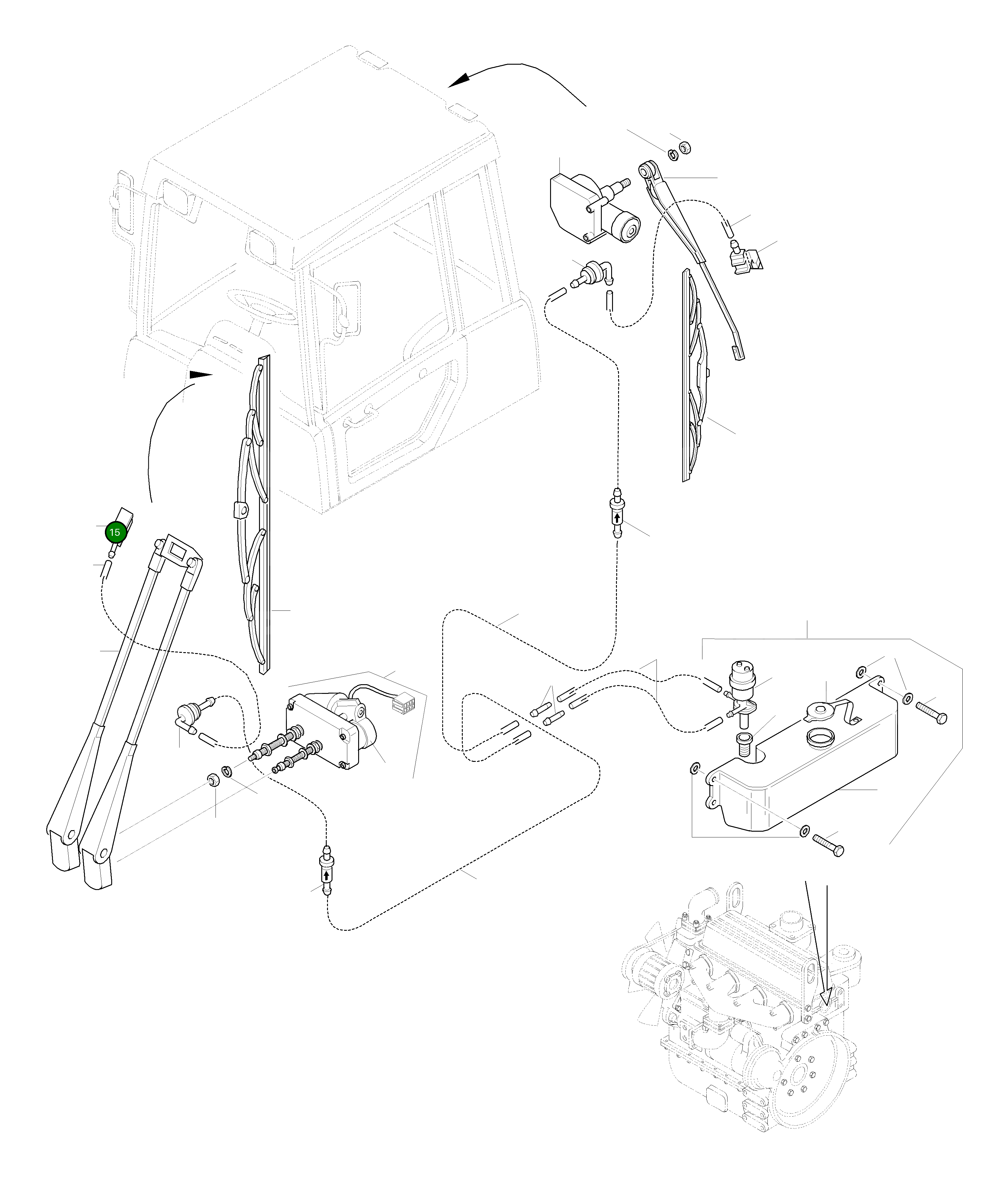 15