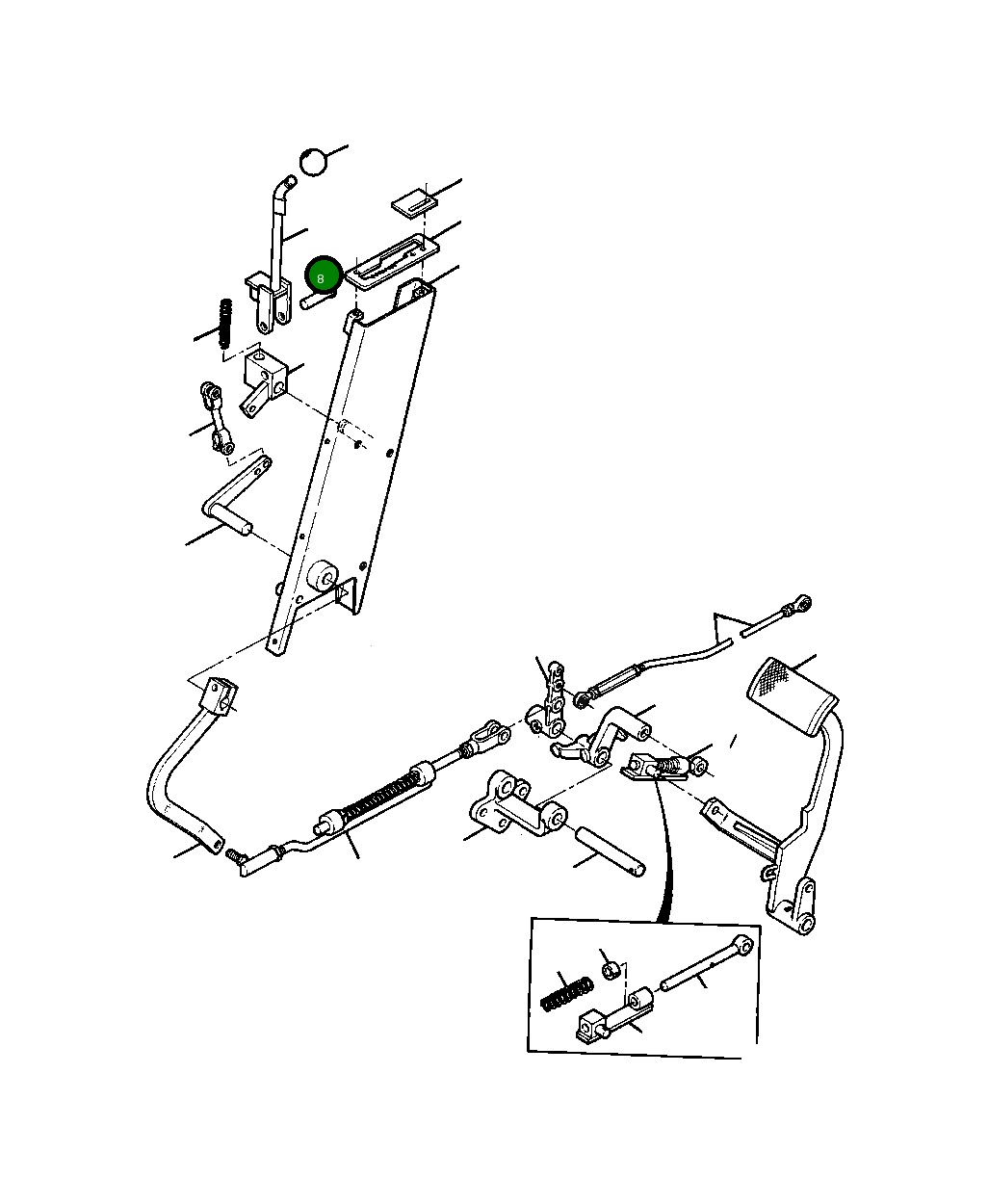 8