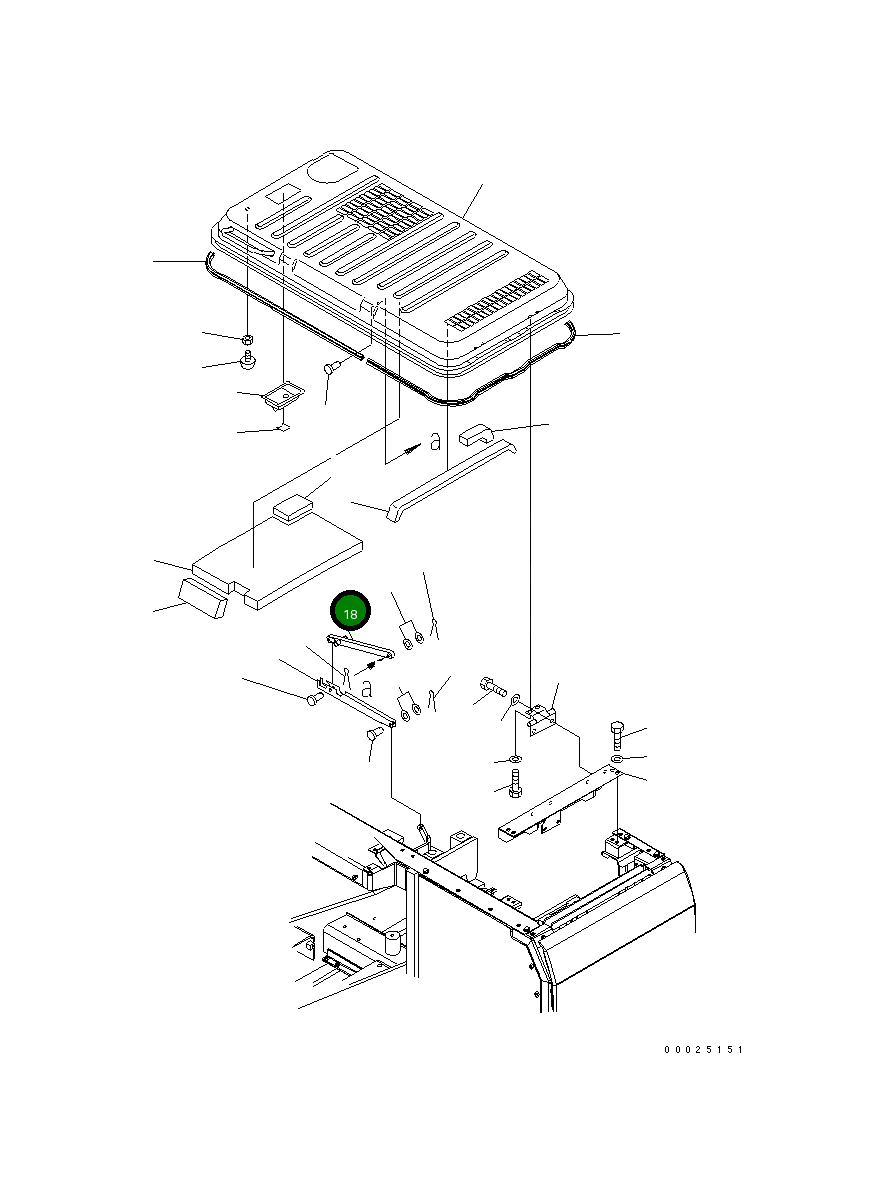 a
18
a
00025151