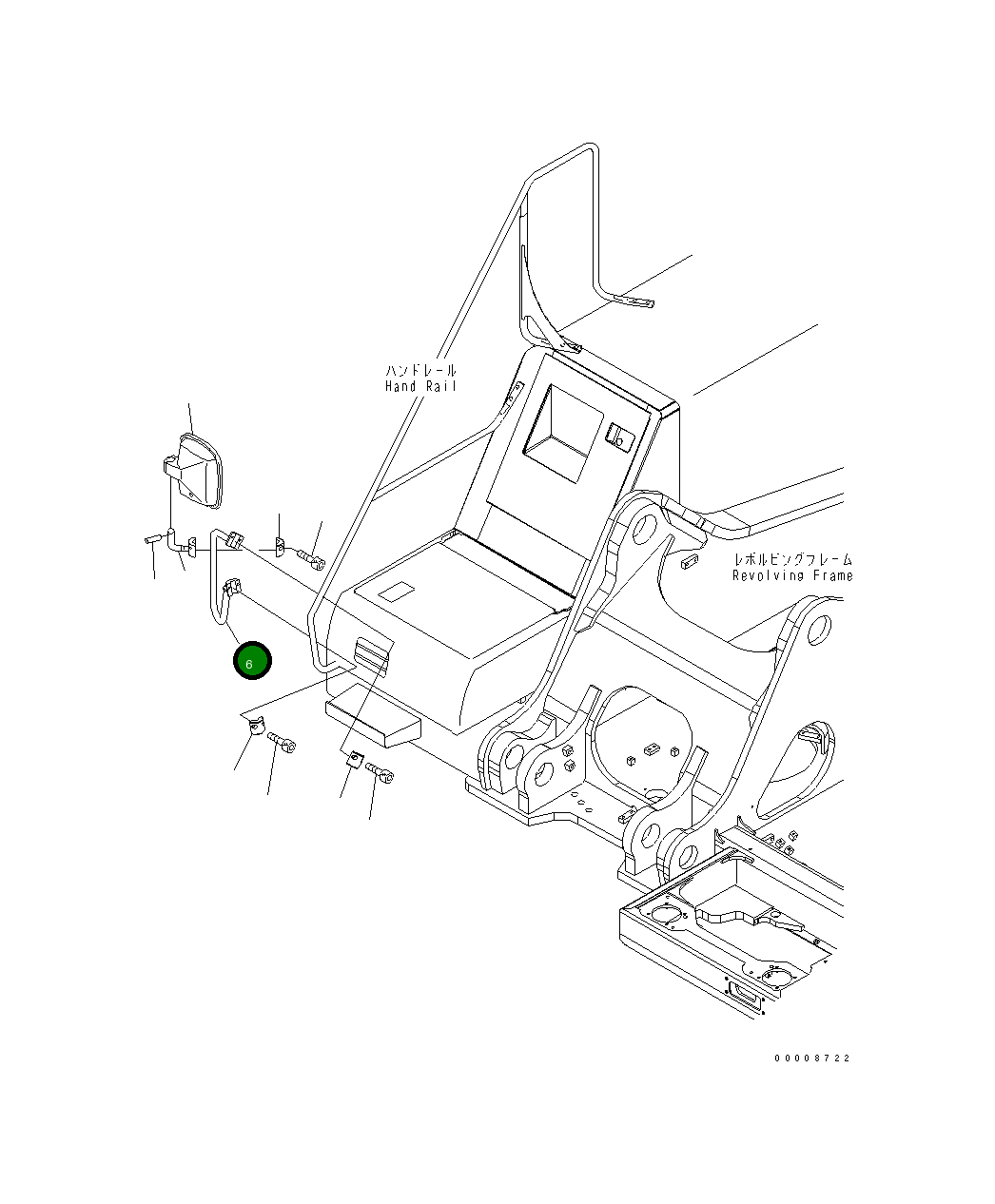 ハンドレール
Hand Rail

レボルビングフレーム
Revolving Frame

6

00008722