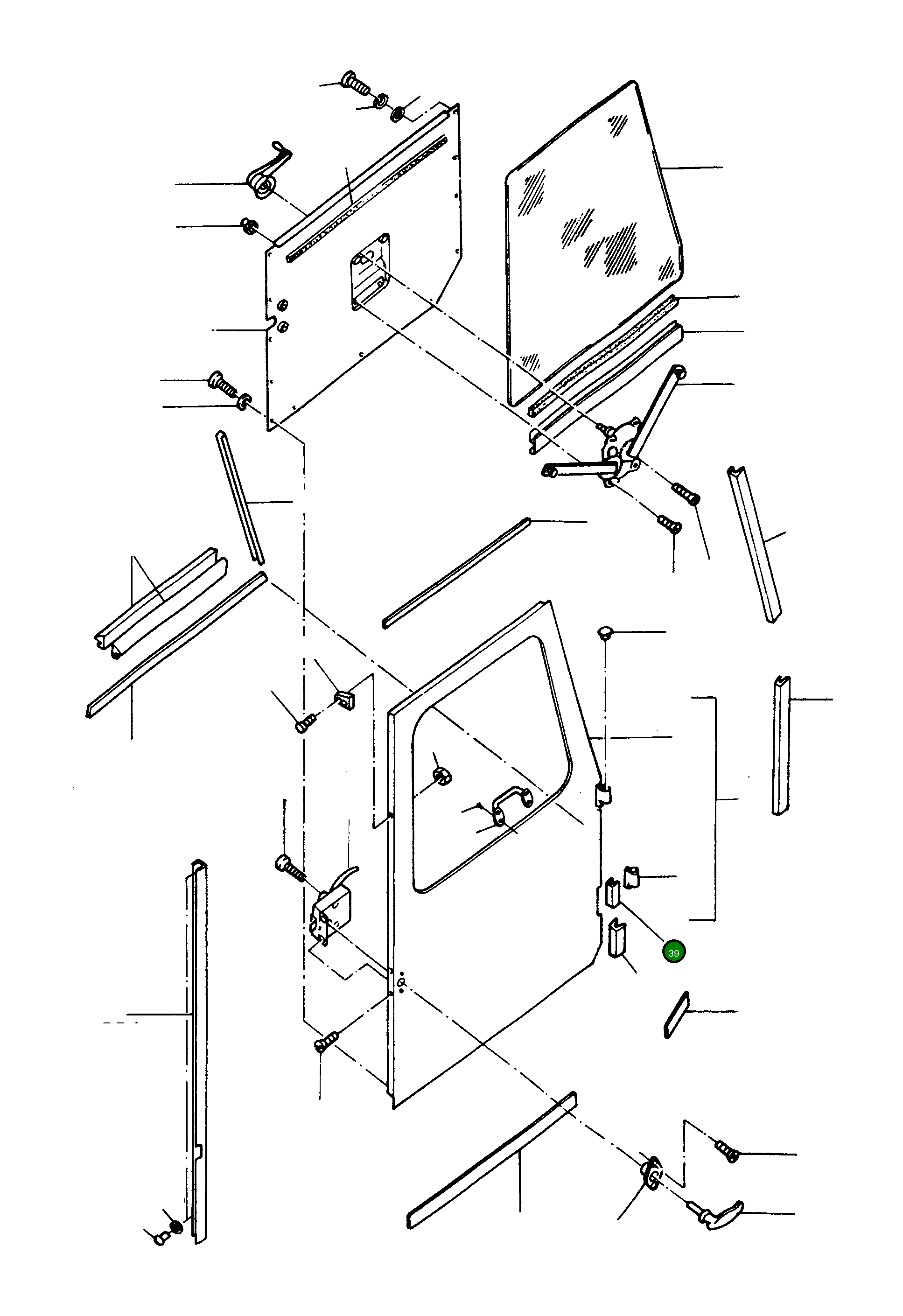 39