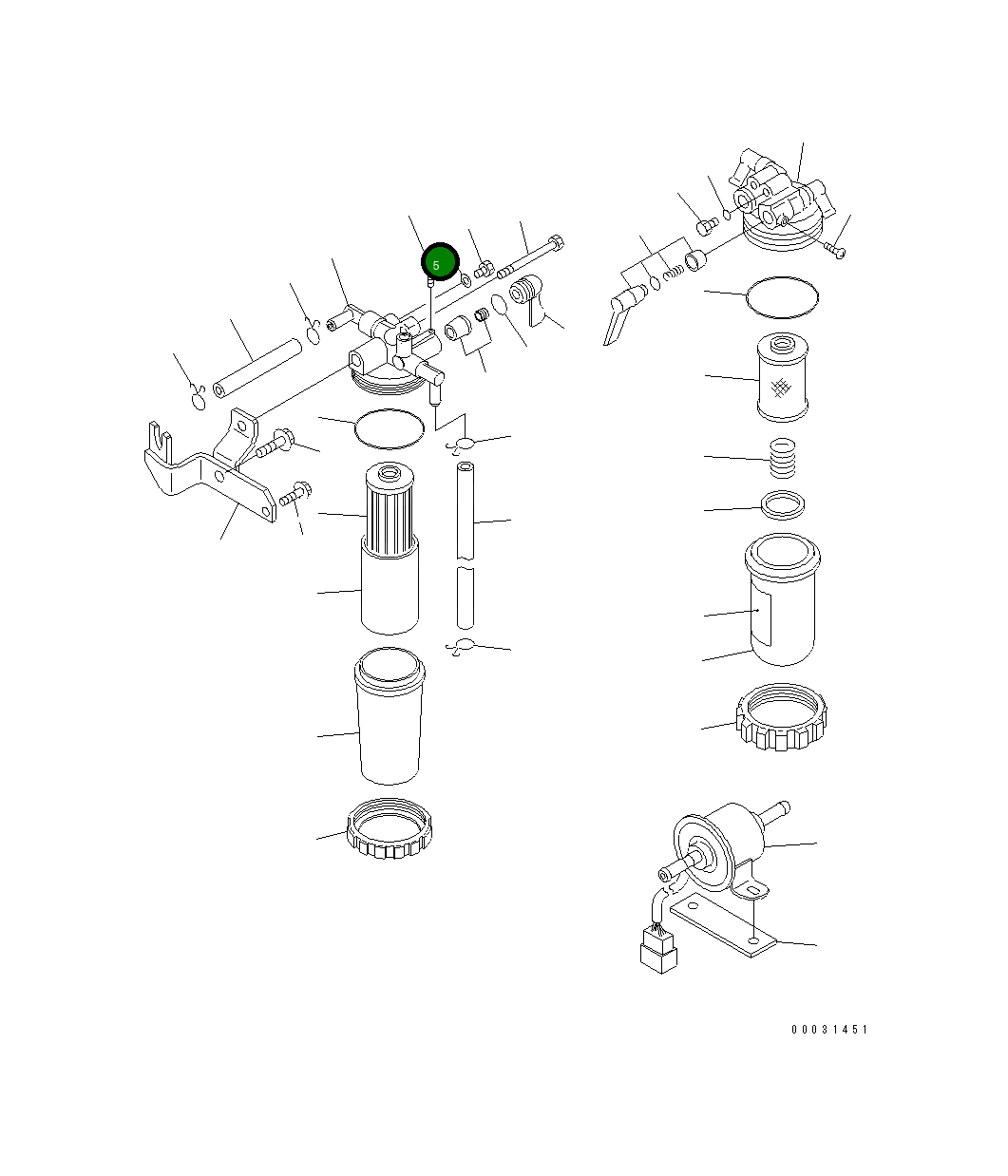 5

00031451