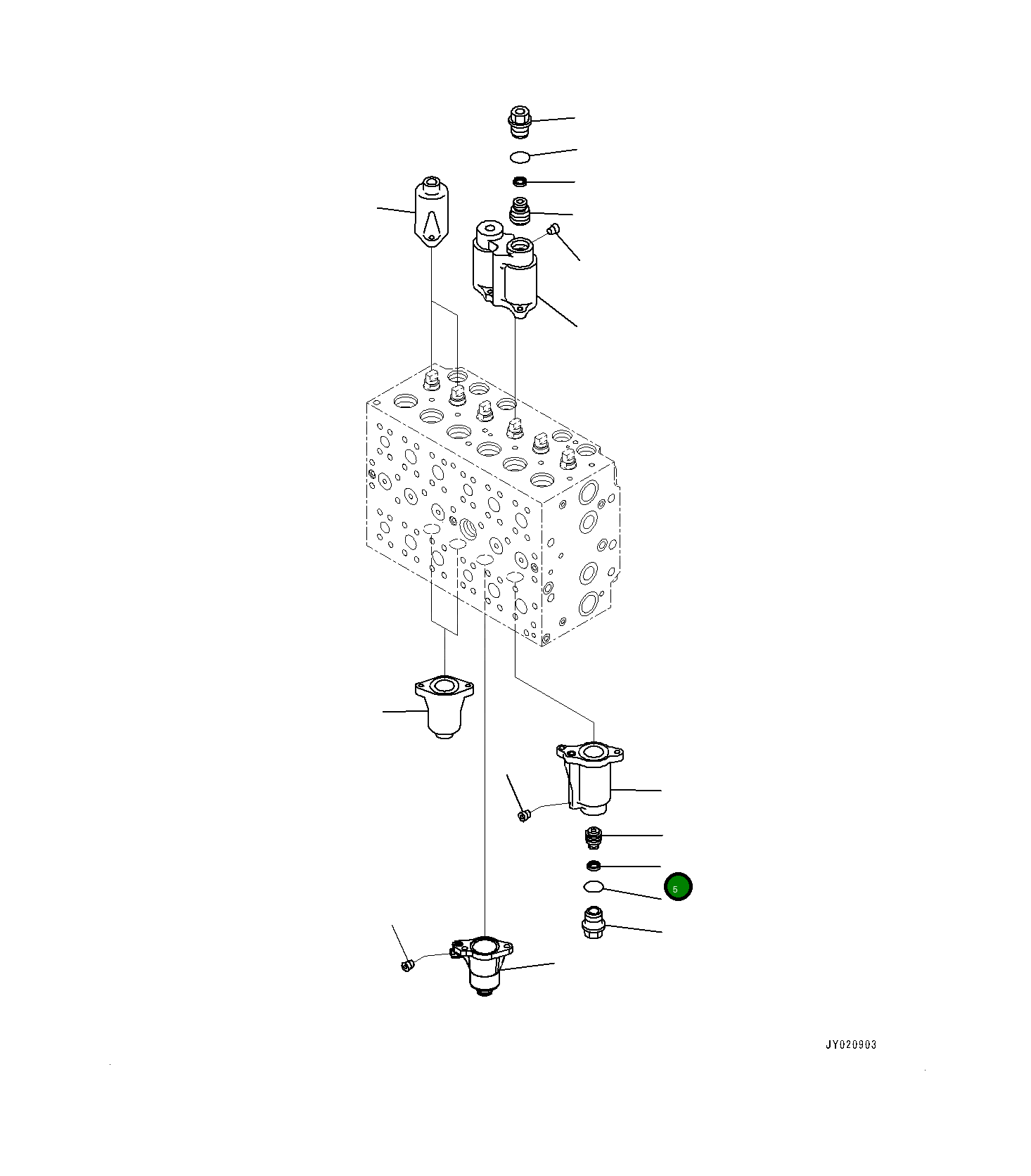 5

JY020903