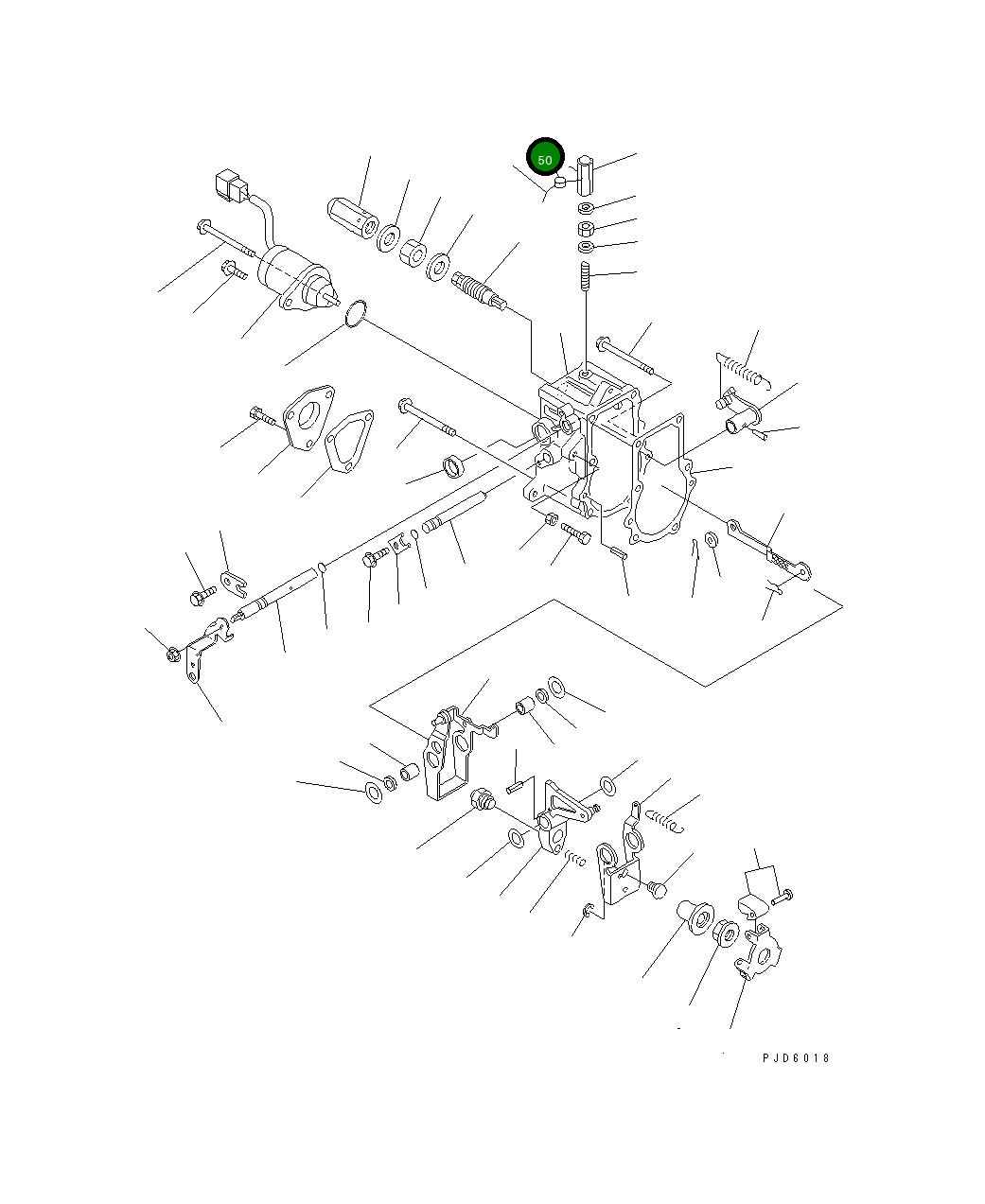 50

PJD6018