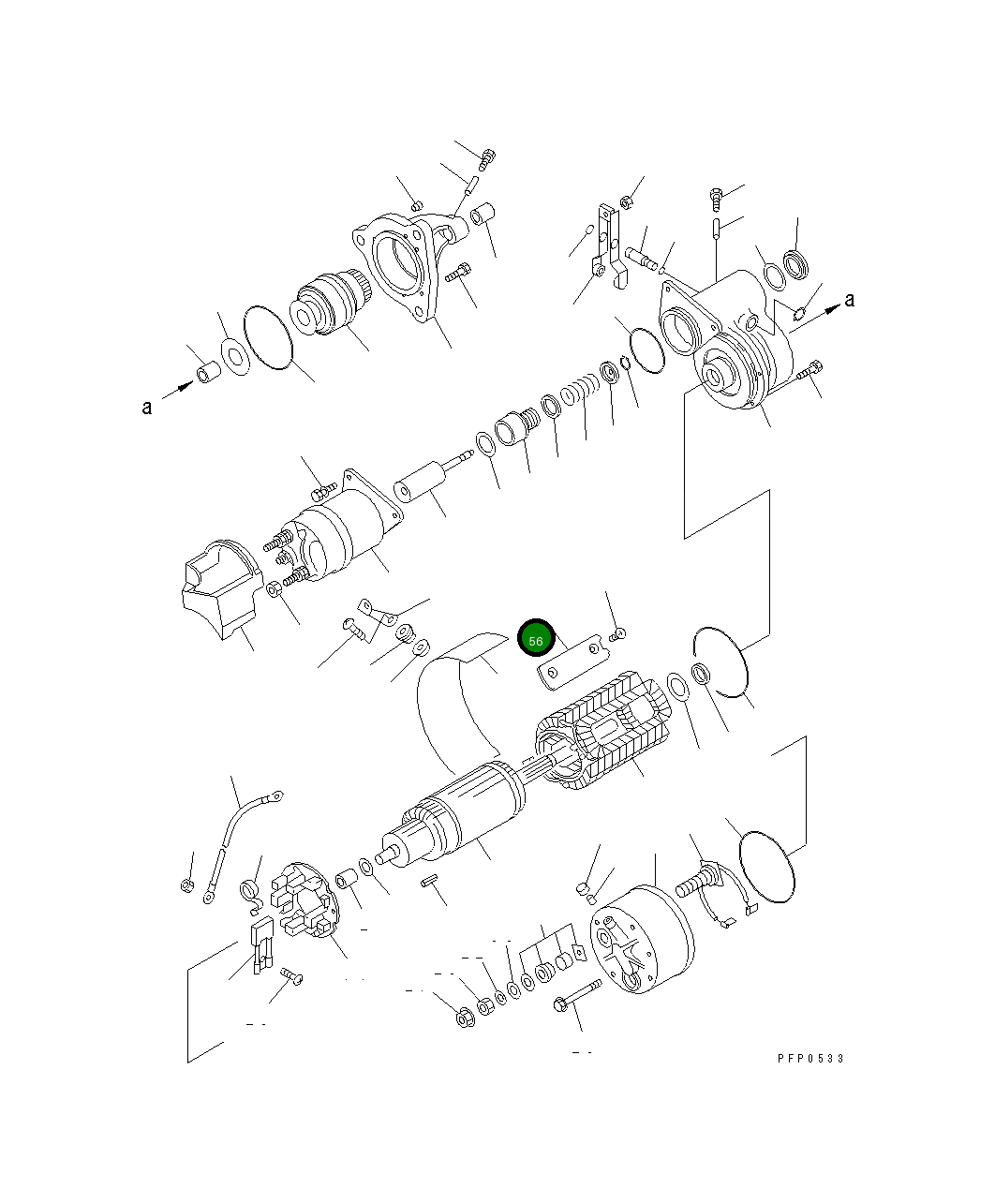 a

a

56

PFP0533