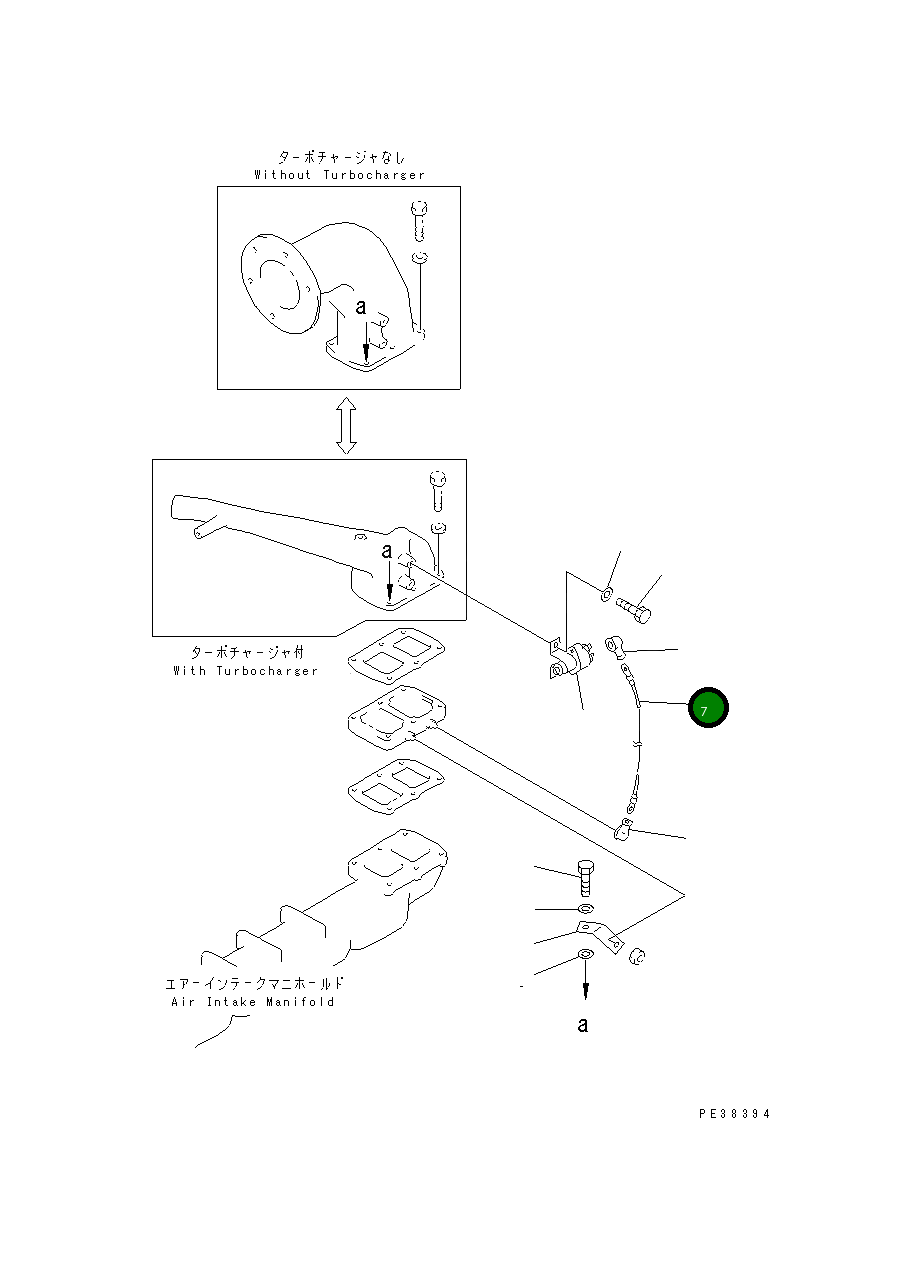 ターボチャージャなし
Without Turbocharger

a

a

ターボチャージャ付
With Turbocharger

7

エアーインテークマニホールド
Air Intake Manifold

a

PE38394