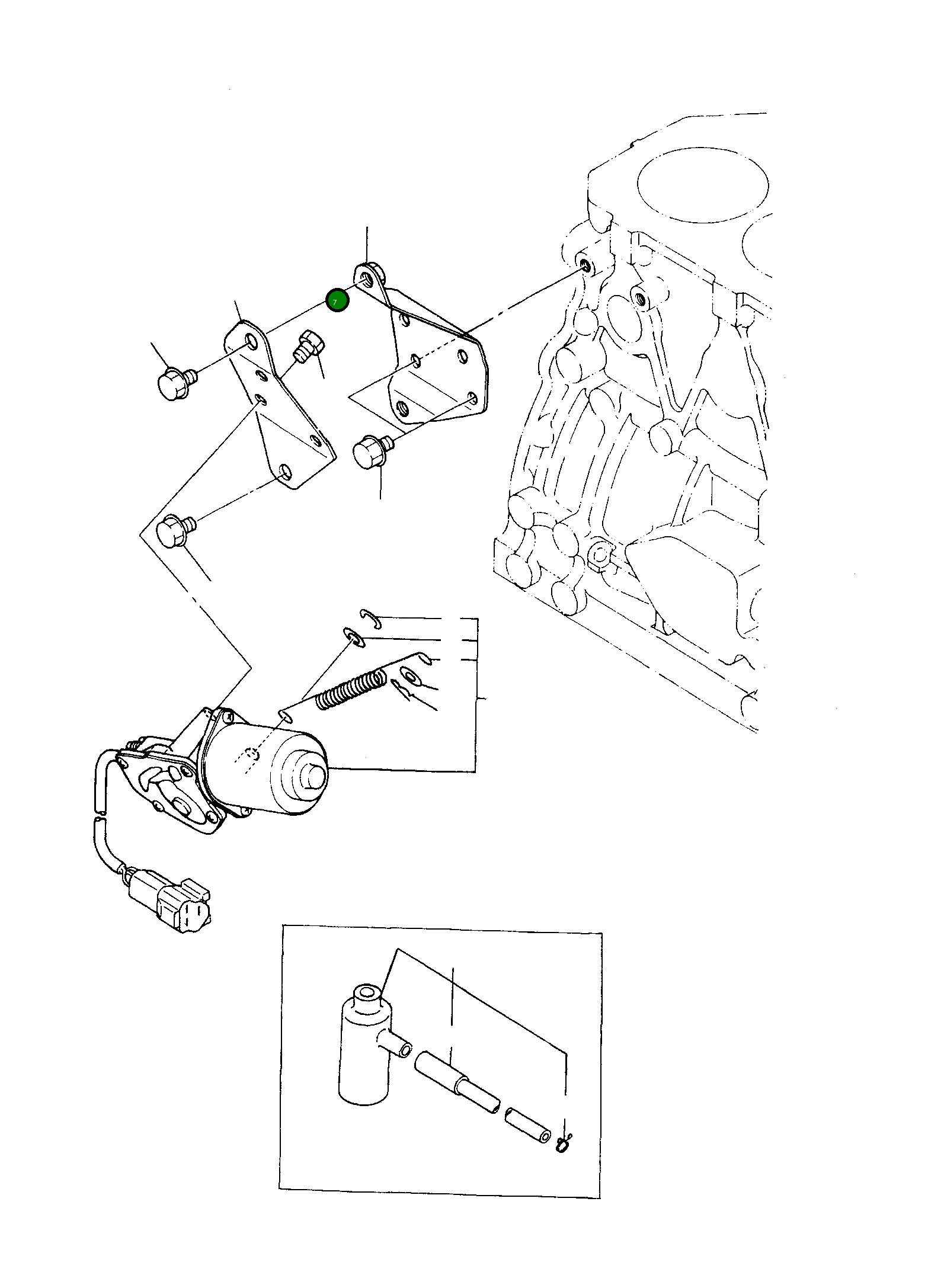 7