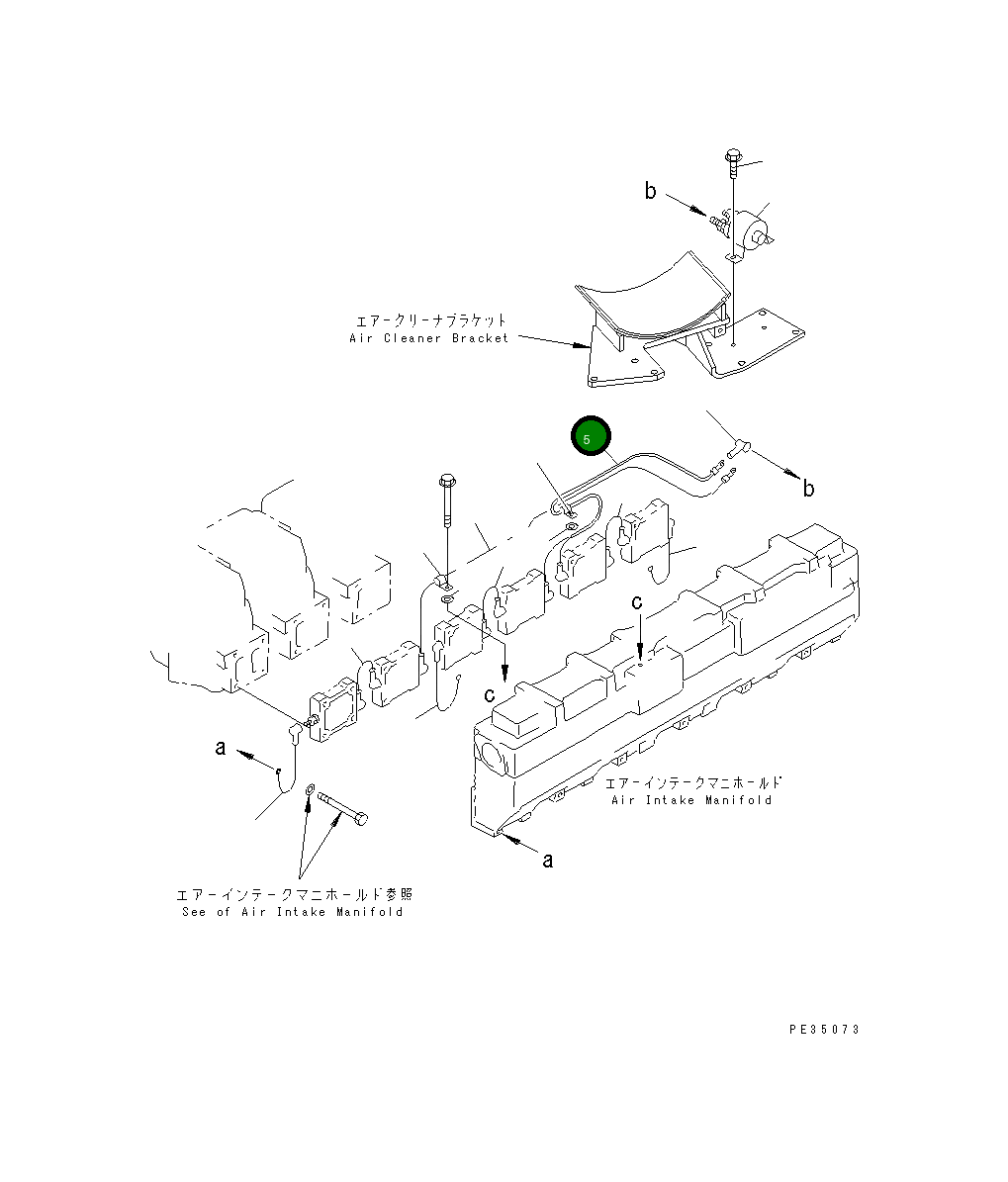 b

エアークリーナブラケット
Air Cleaner Bracket

5

b

c

c

a

エアーインテークマニホールド
Air Intake Manifold

a

エアーインテークマニホールド参照
See of Air Intake Manifold

PE35073