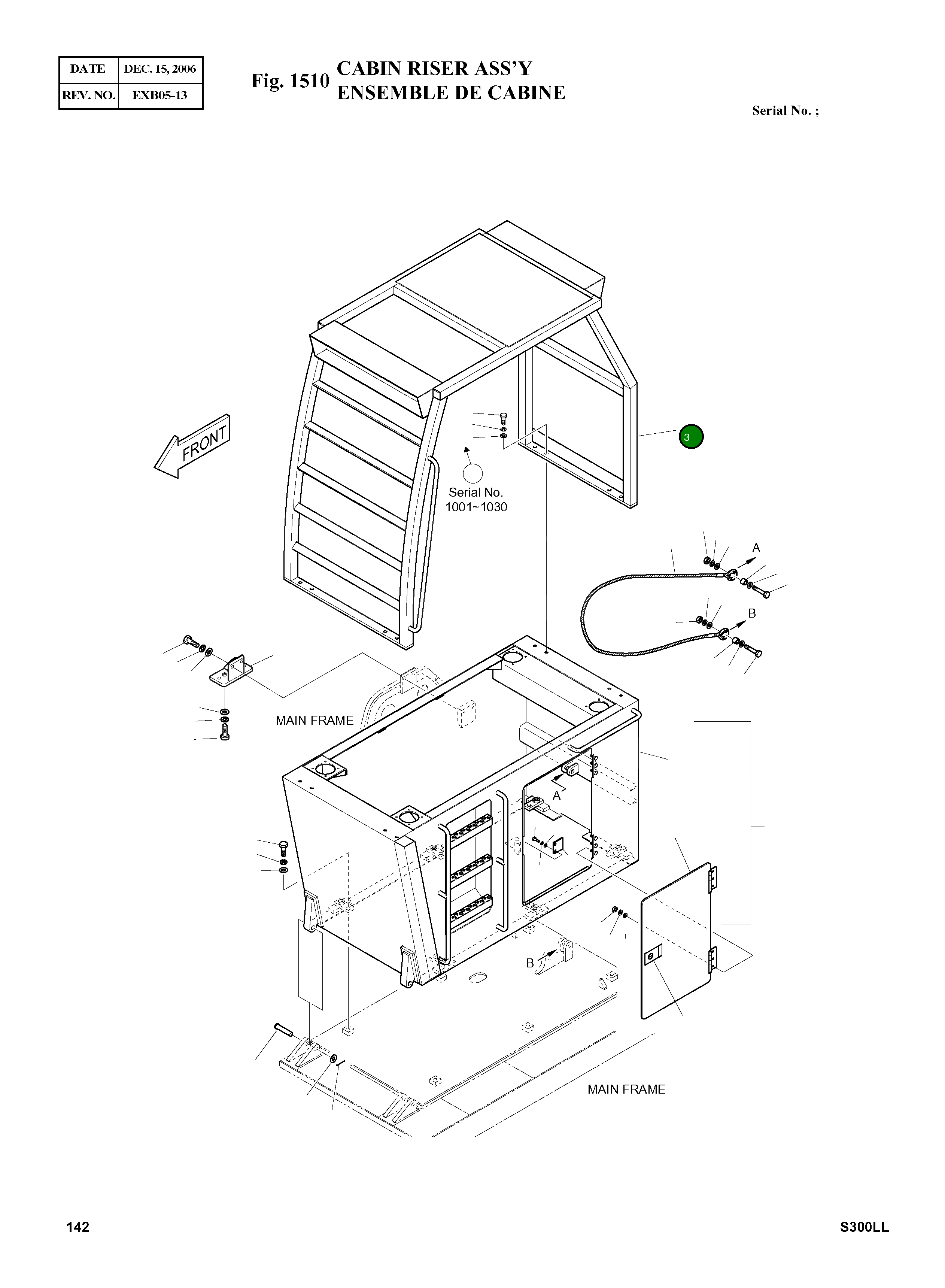 | DATE | DEC. 15, 2006 |
|---|---|
| REV. NO. | EXB05-13 |

Fig. 1510 CABIN RISER ASS'Y
ENSEMBLE DE CABINE

Serial No. ;

FRONT

3

Serial No.
1001~1030

A

B

MAIN FRAME

A

B

MAIN FRAME

142

S300LL