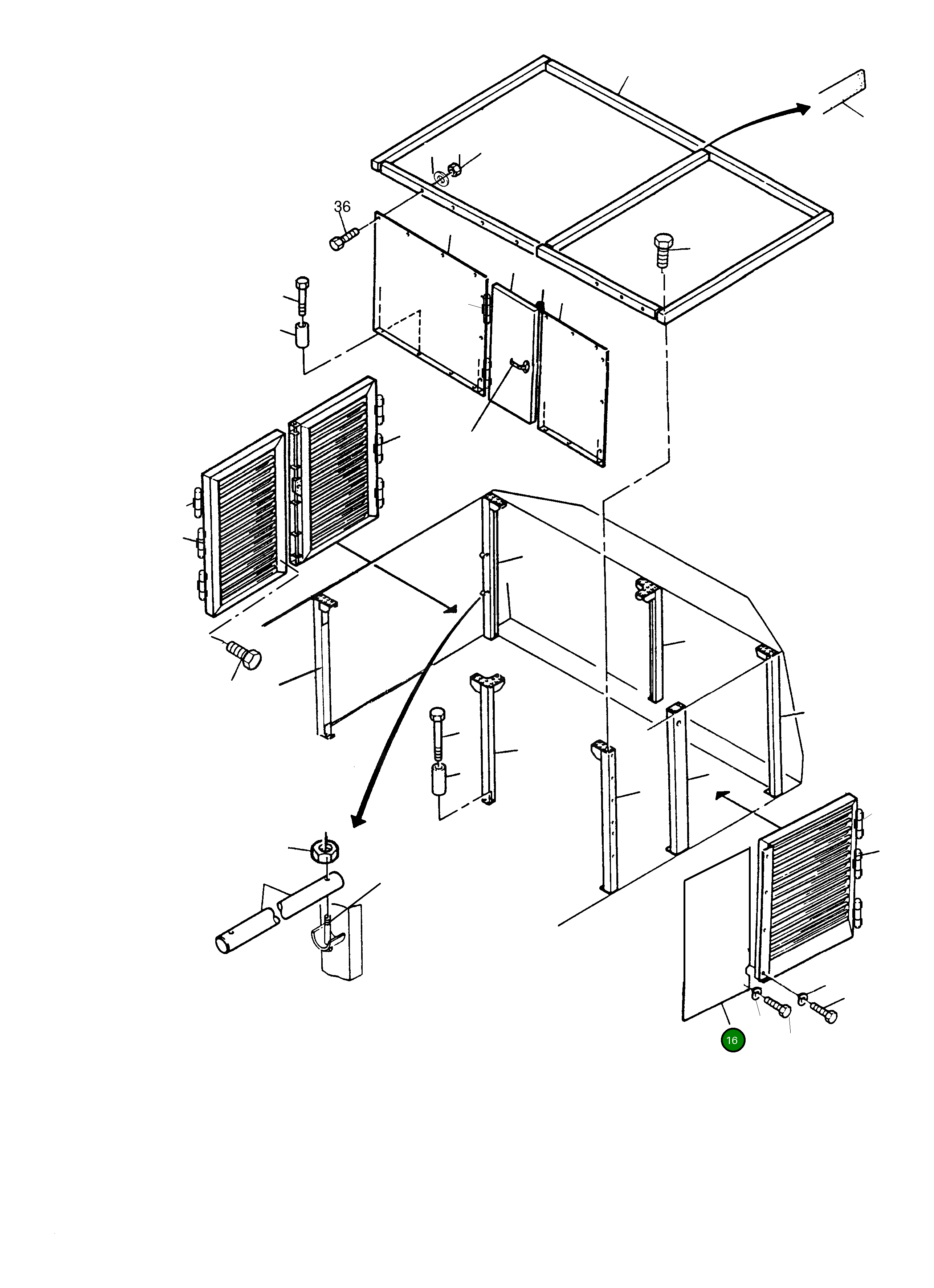 36

16