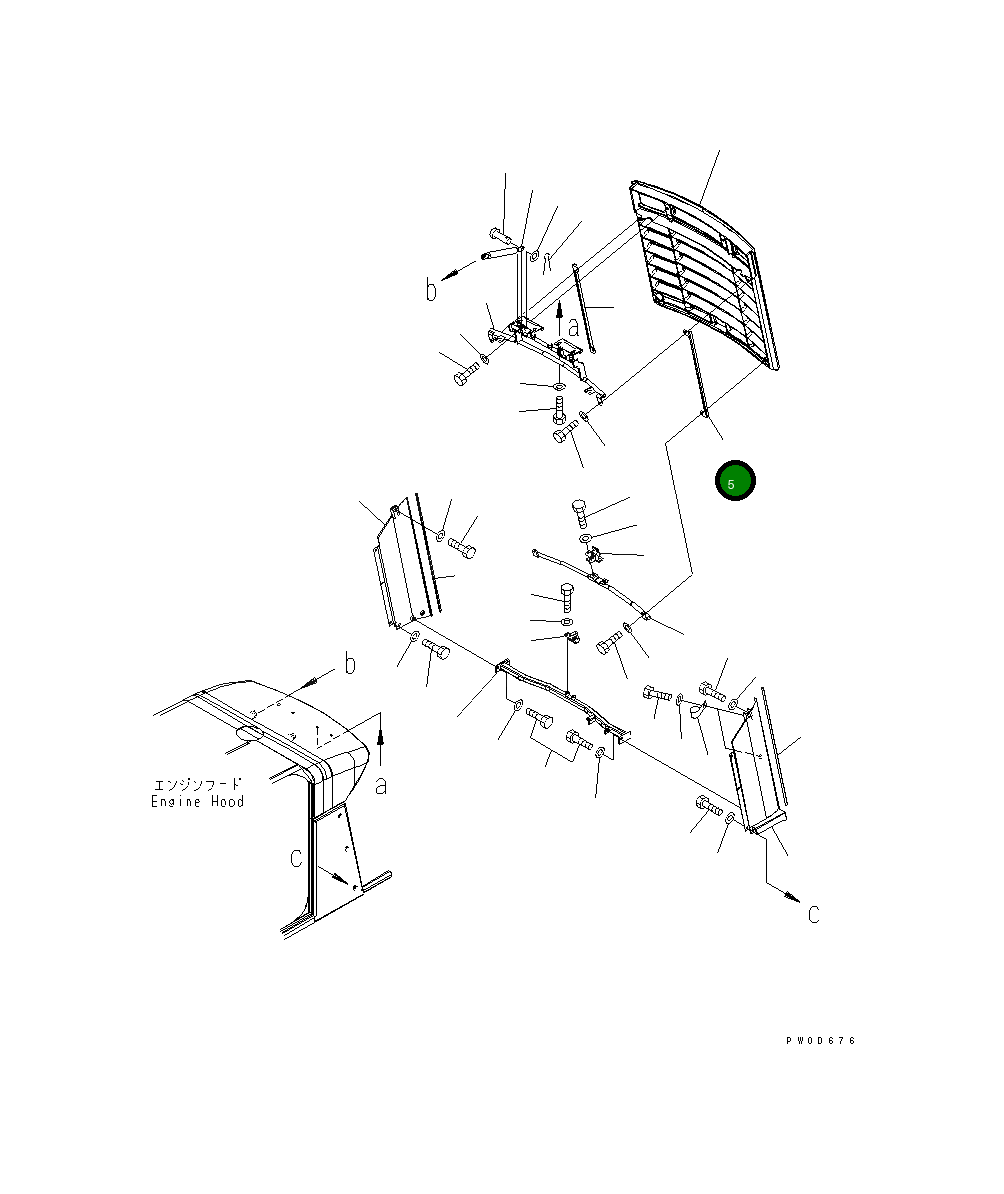 b

a

5

b

a

エンジンフード
Engine Hood

c

c

PW0D676