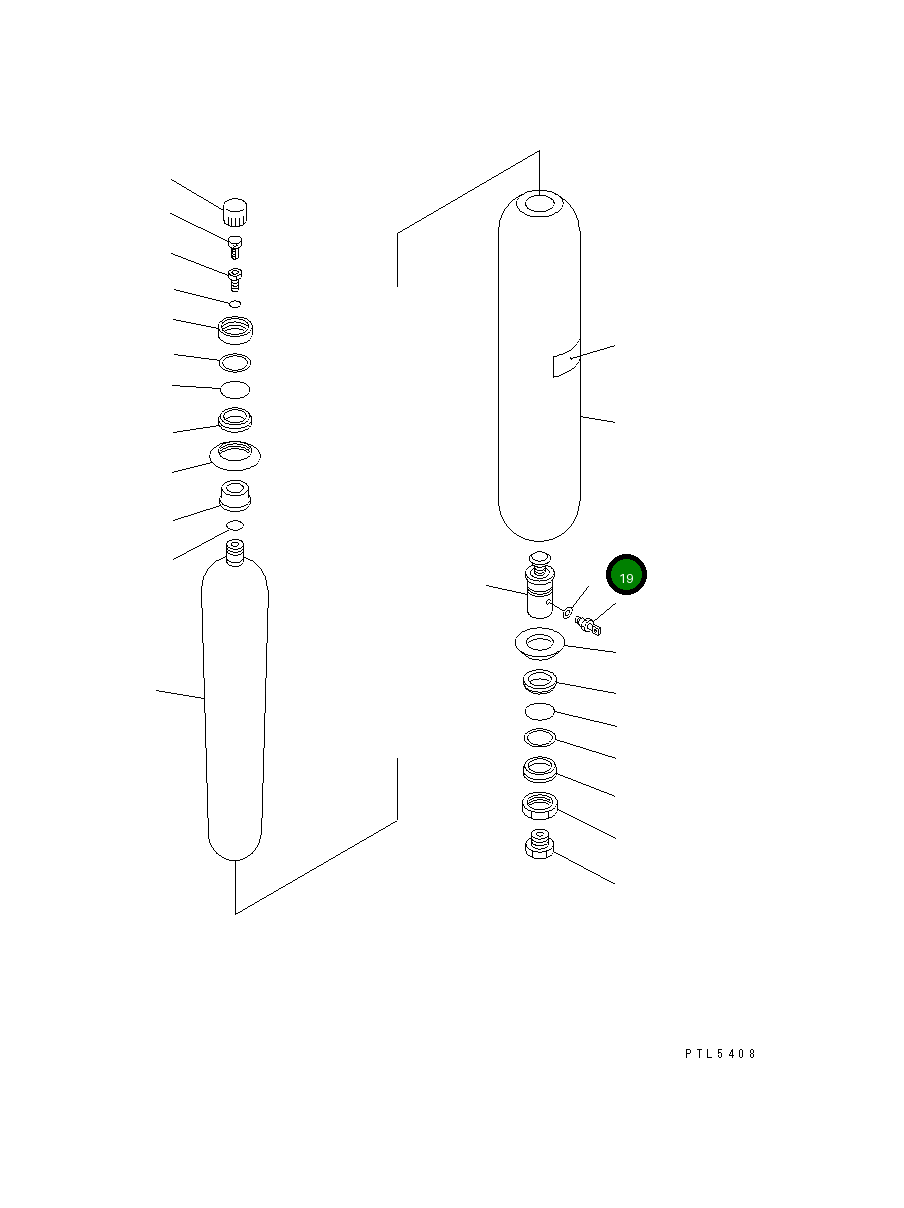 19

PTL5408