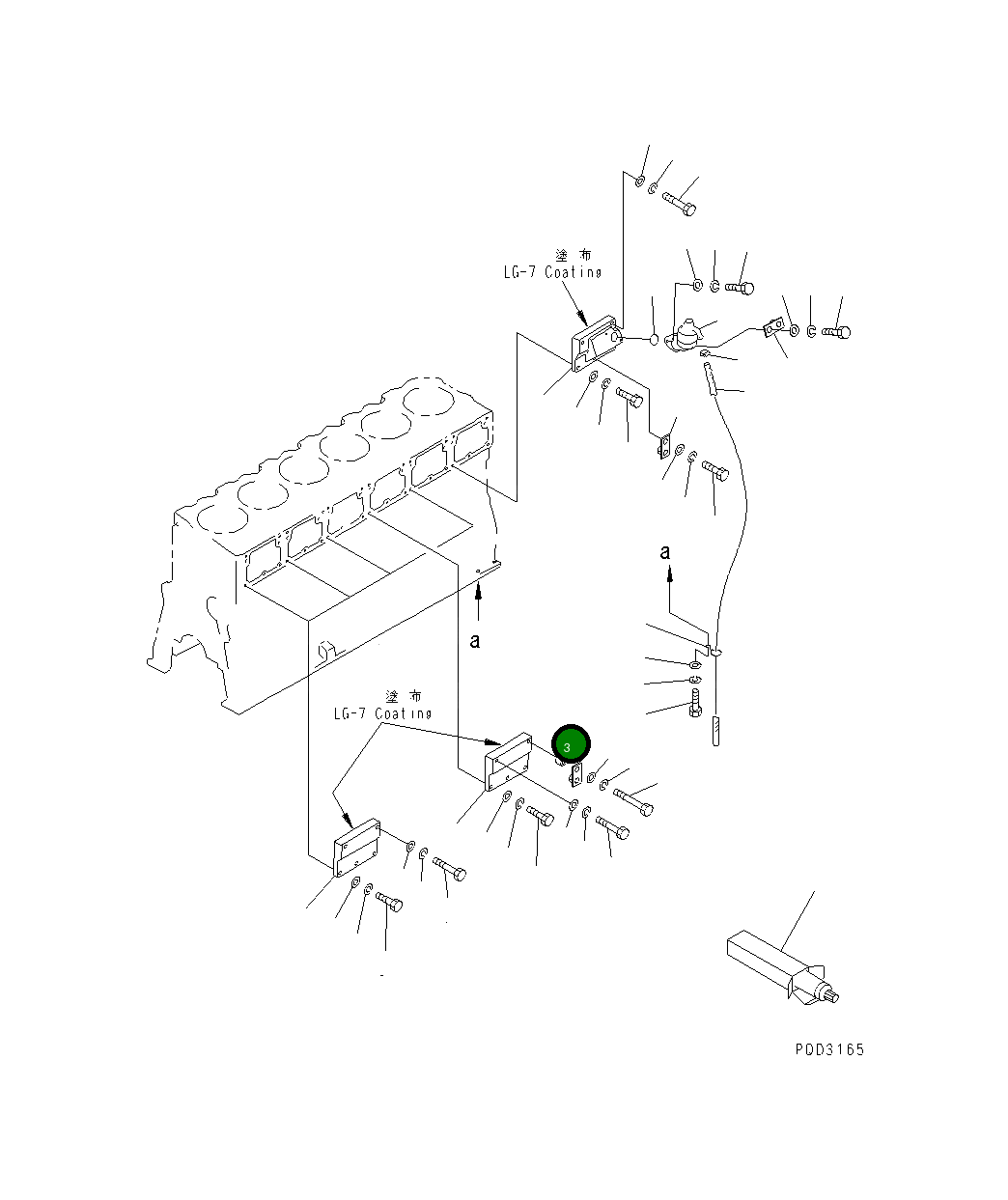 塗 布
LG-7 Coating

a

a

塗 布
LG-7 Coating

3

PDD3165