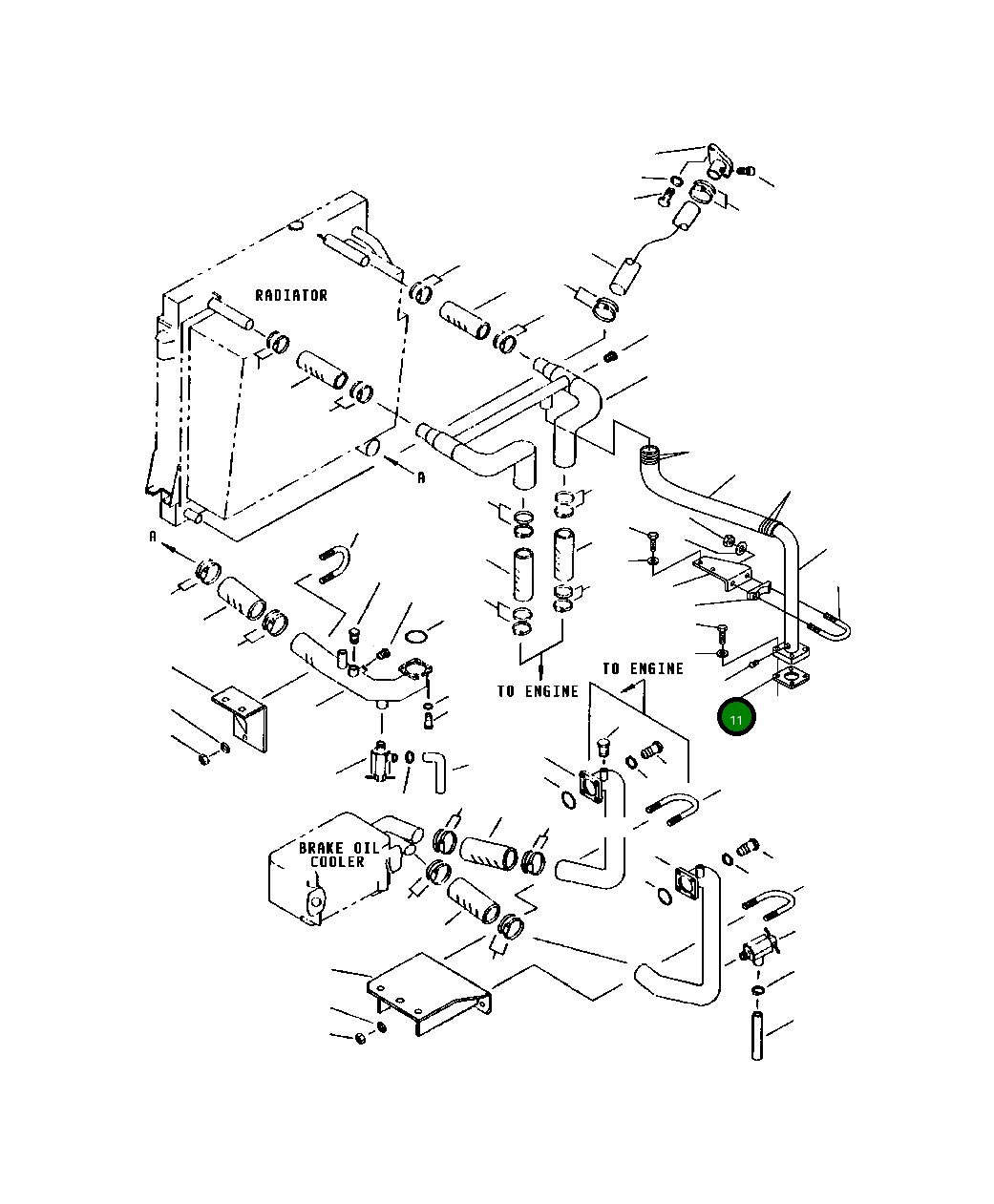 RADIATOR

A

A

TO ENGINE

TO ENGINE

11

BRAKE OIL COOLER