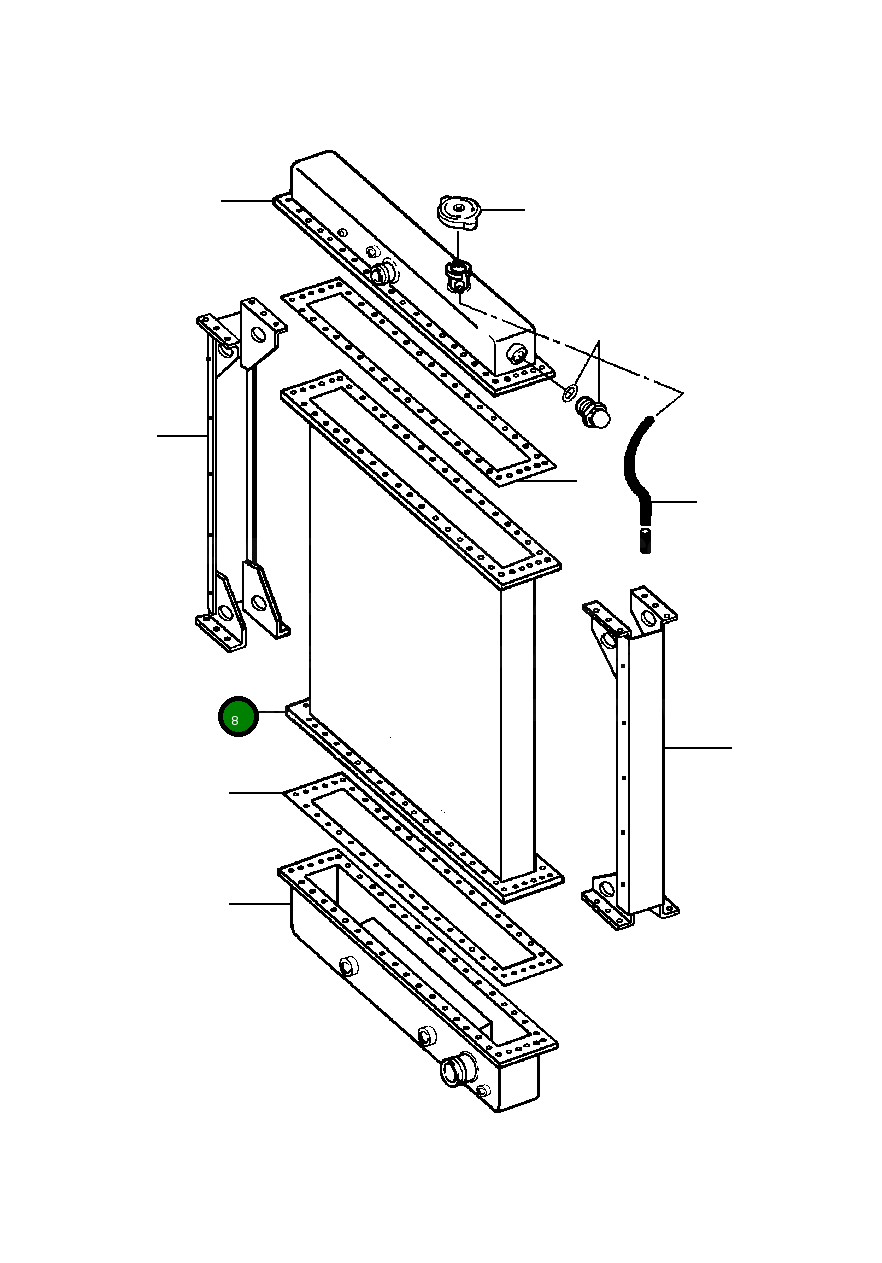 8