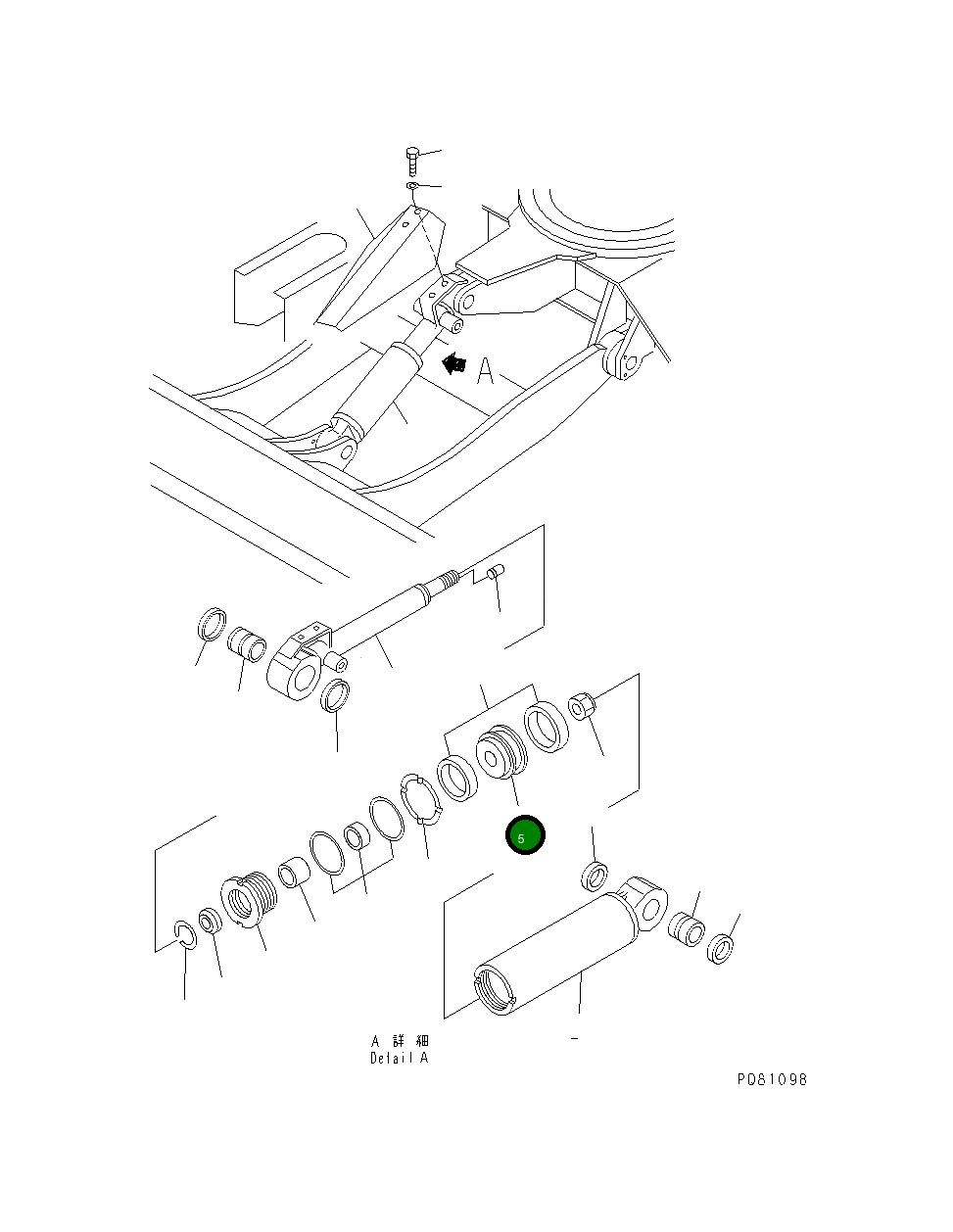 A

5

A 詳 細
Detail A

P081098