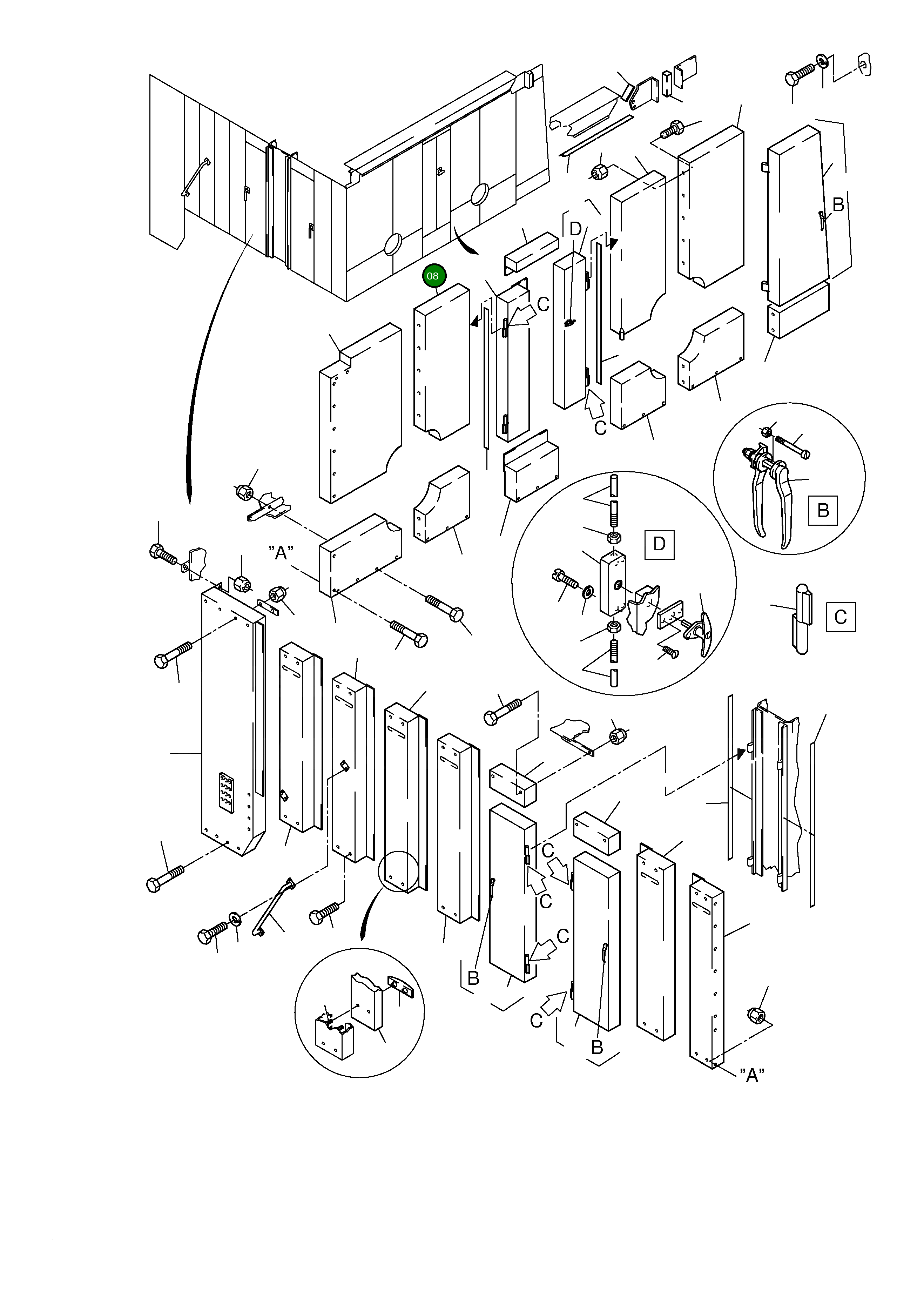 B
D
08
C
C
B
D
"A"
C
C
C
C
B
C
B
"A"